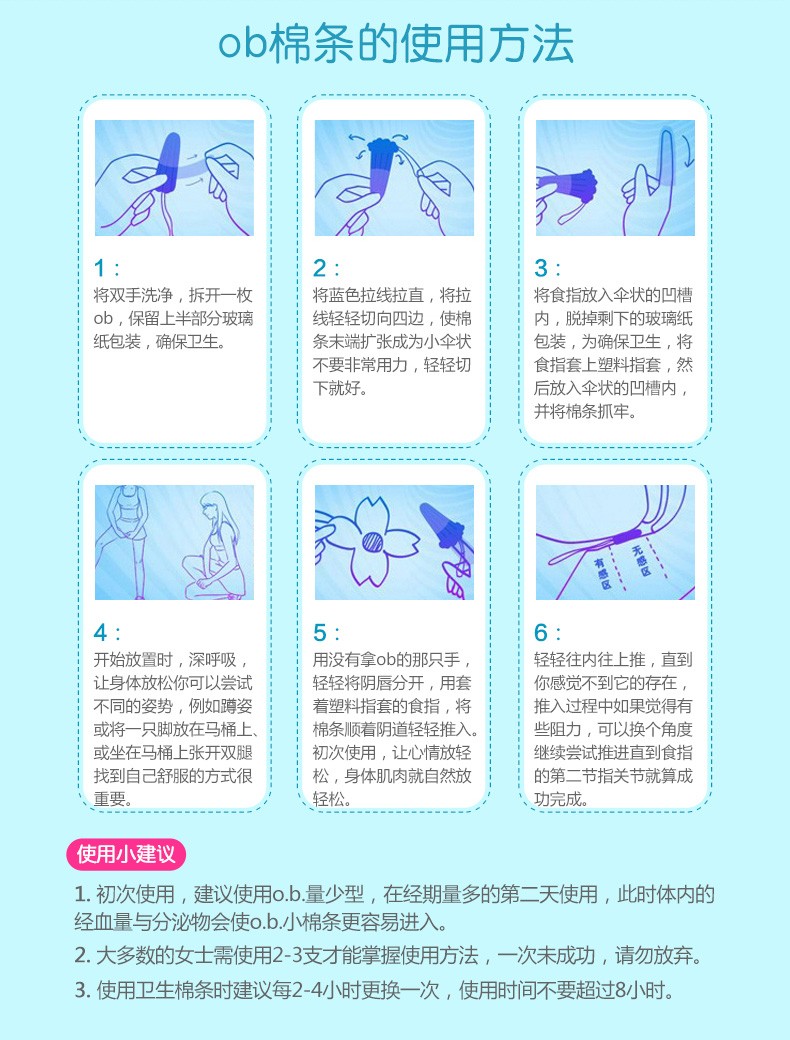 ob棉条的使用方法

1：
将双手洗净，拆开一枚ob，保留上半部分玻璃纸包装，确保卫生。

2：
将蓝色拉线拉直，将拉线轻轻切向四边，使棉条末端扩张成为小伞状不要非常用力，轻轻切下就好。

3：
将食指放入伞状的凹槽内，脱掉剩下的玻璃纸包装，为确保卫生，将食指套上塑料指套，然后放入伞状的凹槽内，并将棉条抓牢。

4：
开始放置时，深呼吸，让身体放松你可以尝试不同的姿势，例如蹲姿或将一只脚放在马桶上、或坐在马桶上张开双腿找到自己舒服的方式很重要。

5：
用没有拿ob的那只手，轻轻将阴唇分开，用套着塑料指套的食指，将棉条顺着阴道轻轻推入。初次使用，让心情放轻松，身体肌肉就自然放轻松。

有感区
无感区

6：
轻轻往内往上推，直到你感觉不到它的存在，推入过程中如果觉得有些阻力，可以换个角度继续尝试推进直到食指的第二节指关节就算成功完成。

使用小建议

1. 初次使用，建议使用o.b.量少型，在经期量多的第二天使用，此时体内的经血量与分泌物会使o.b.小棉条更容易进入。

2. 大多数的女士需使用2-3支才能掌握使用方法，一次未成功，请勿放弃。

3. 使用卫生棉条时建议每2-4小时更换一次，使用时间不要超过8小时。