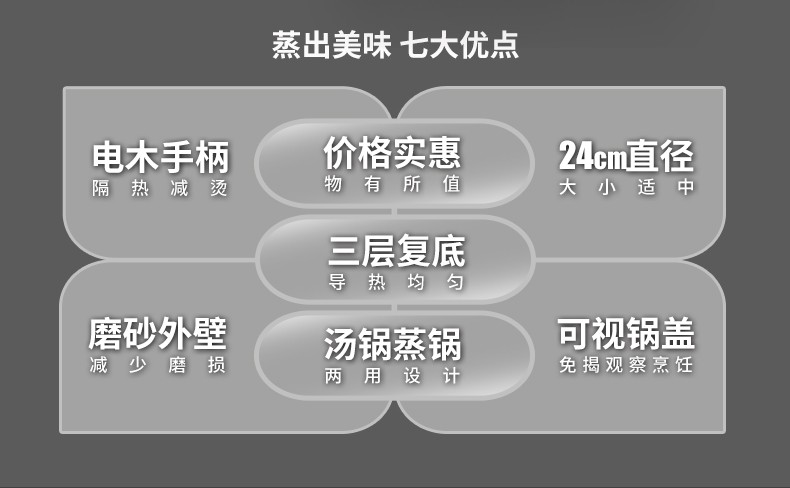 蒸出美味 七大优点

电木手柄
隔热减烫

磨砂外壁
减少磨损

价格实惠
物有所值

三层复底
导热均匀

汤锅蒸锅
两用设计

24cm直径
大小适中

可视锅盖
免揭观察烹饪