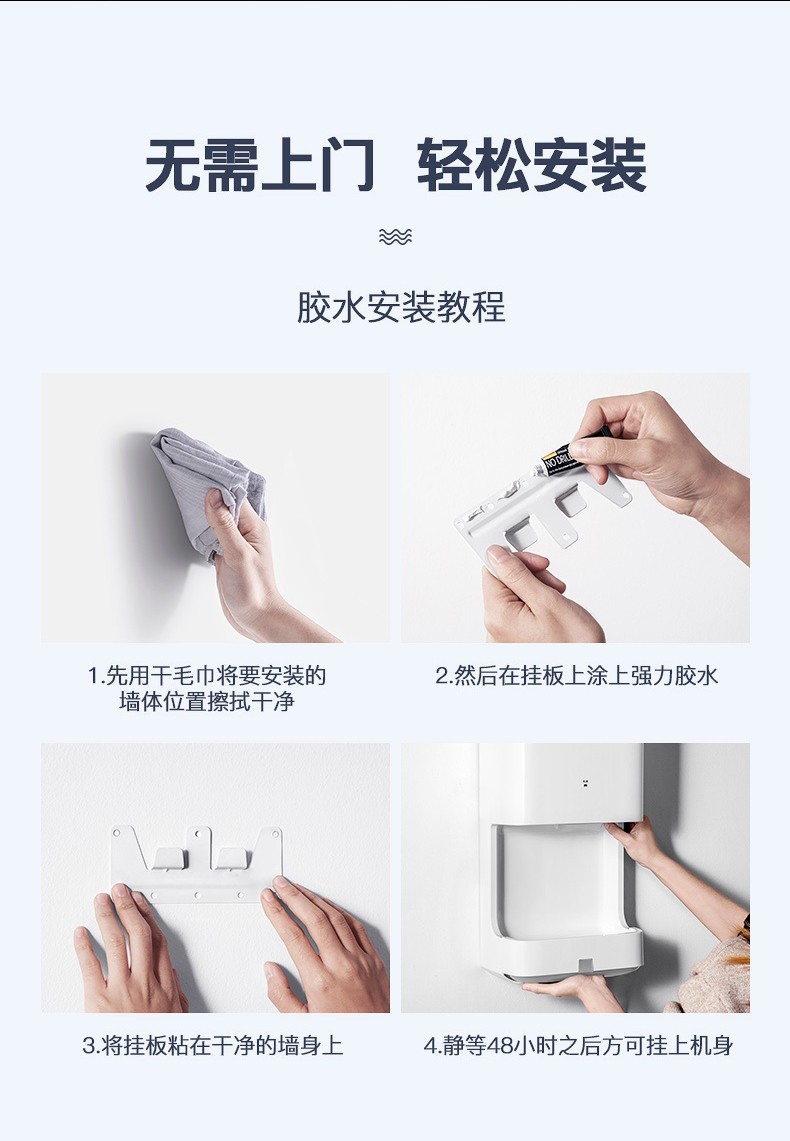 无需上门 轻松安装

胶水安装教程

NO DRILL

1.先用干毛巾将要安装的墙体位置擦拭干净

2.然后在挂板上涂上强力胶水

3.将挂板粘在干净的墙身上

4.静等48小时之后方可挂上机身