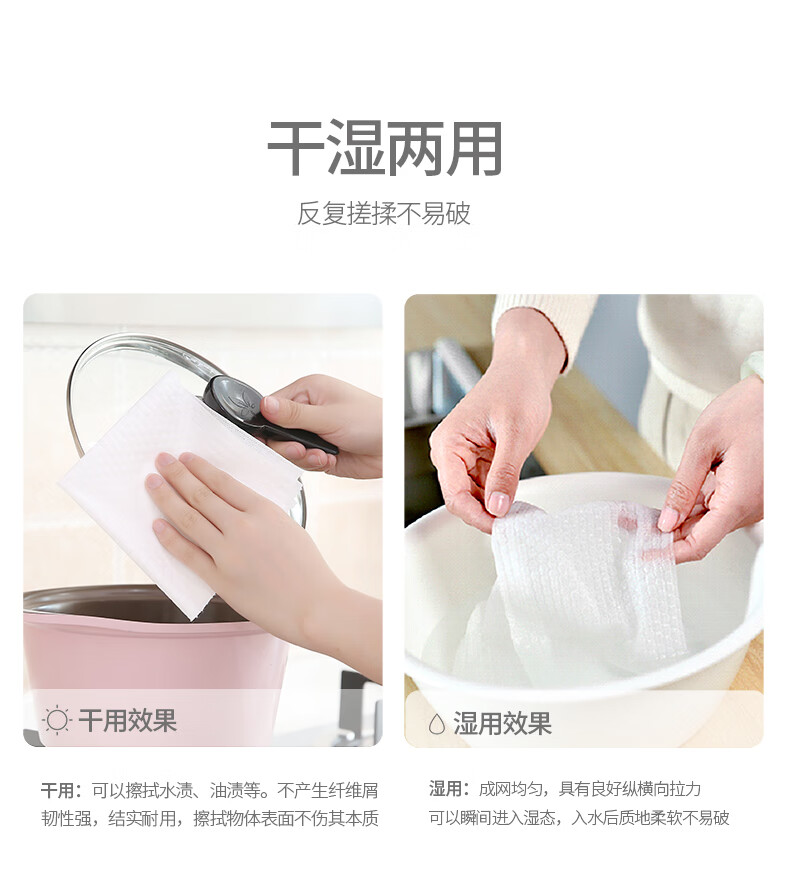 干湿两用

反复搓揉不易破

干用效果

湿用效果

干用：可以擦拭水渍、油渍等。不产生纤维屑 韧性强，结实耐用，擦拭物体表面不伤其本质

湿用：成网均匀，具有良好纵横向拉力 可以瞬间进入湿态，入水后质地柔软不易破