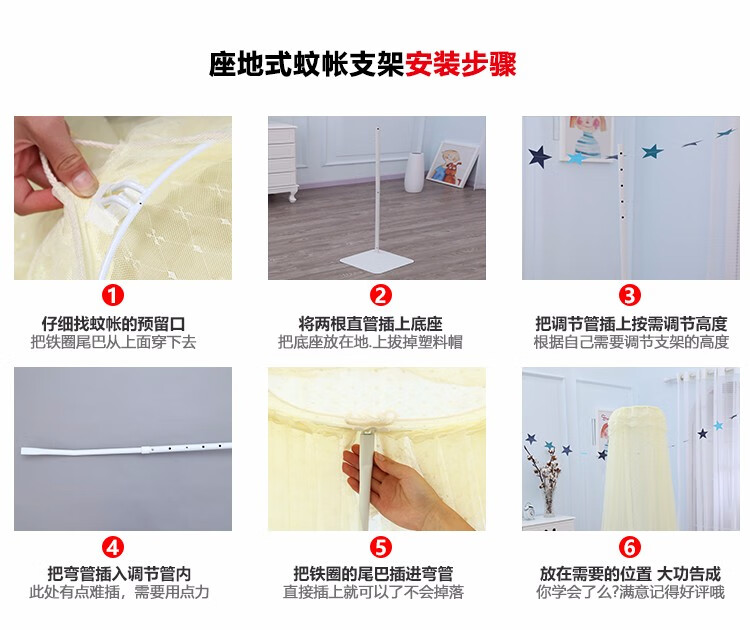 座地式蚊帐支架安装步骤

1
仔细找蚊帐的预留口
把铁圈尾巴从上面穿下去

2
将两根直管插上底座
把底座放在地.上拔掉塑料帽

3
把调节管插上按需调节高度
根据自己需要调节支架的高度

4
把弯管插入调节管内
此处有点难插，需要用点力

5
把铁圈的尾巴插进弯管
直接插上就可以了不会掉落

6
放在需要的位置 大功告成
你学会了么?满意记得好评哦