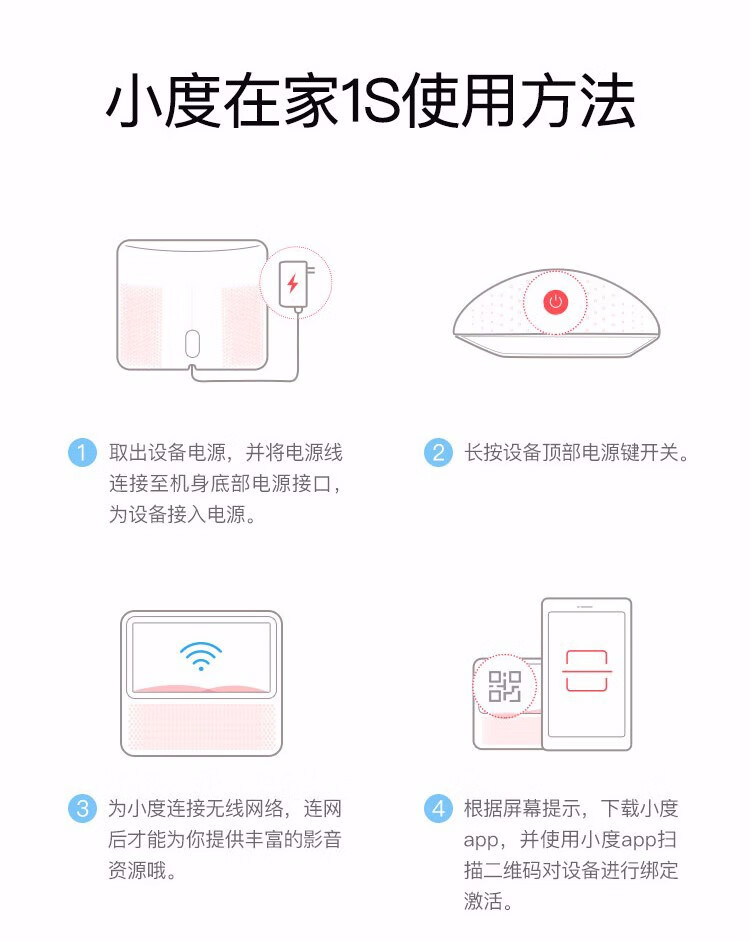 小度在家1S使用方法

1 取出设备电源，并将电源线连接至机身底部电源接口，为设备接入电源。

2 长按设备顶部电源键开关。

3 为小度连接无线网络，连网后才能为你提供丰富的影音资源哦。

4 根据屏幕提示，下载小度app，并使用小度app扫描二维码对设备进行绑定激活。