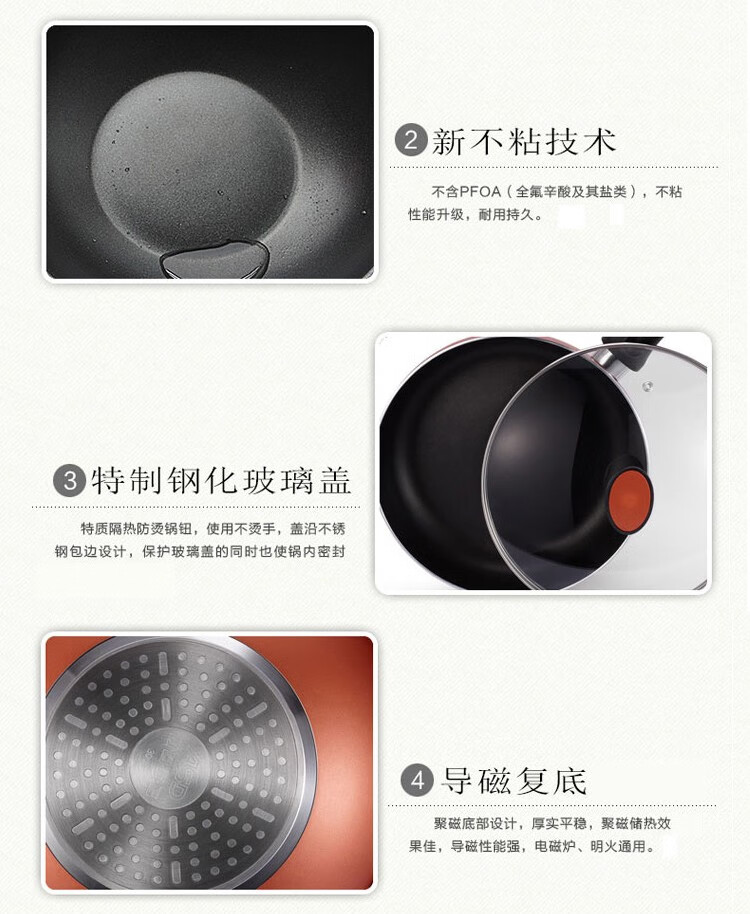 2 新不粘技术

不含PFOA（全氟辛酸及其盐类），不粘性能升级，耐用持久。

3 特制钢化玻璃盖

特质隔热防烫锅钮，使用不烫手，盖沿不锈钢包边设计，保护玻璃盖的同时也使锅内密封

4 导磁复底

聚磁底部设计，厚实平稳，聚磁储热效果佳，导磁性能强，电磁炉、明火通用。