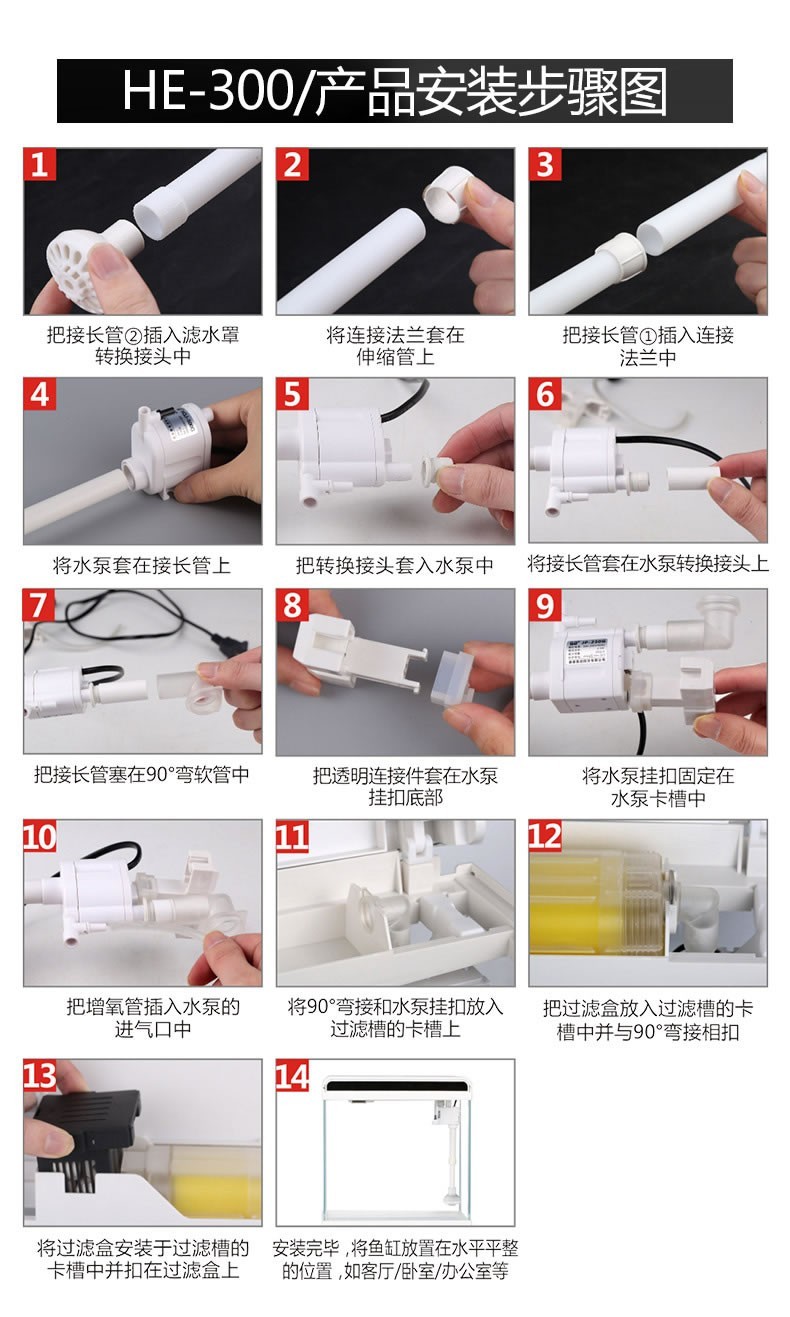 HE-300/产品安装步骤图

1
把接长管②插入滤水罩转换接头中

2
将连接法兰套在伸缩管上

3
把接长管①插入连接法兰中

4
将水泵套在接长管上

5
把转换接头套入水泵中

6
将接长管套在水泵转换接头上

7
把接长管塞在90°弯软管中

8
把透明连接件套在水泵挂扣底部

9
将水泵挂扣固定在水泵卡槽中

10
把增氧管插入水泵的进气口中

11
将90°弯接和水泵挂扣放入过滤槽的卡槽上

12
把过滤盒放入过滤槽的卡槽中并与90°弯接相扣

13
将过滤盒安装于过滤槽的卡槽中并扣在过滤盒上

14
安装完毕，将鱼缸放置在水平平整的位置，如客厅/卧室/办公室等