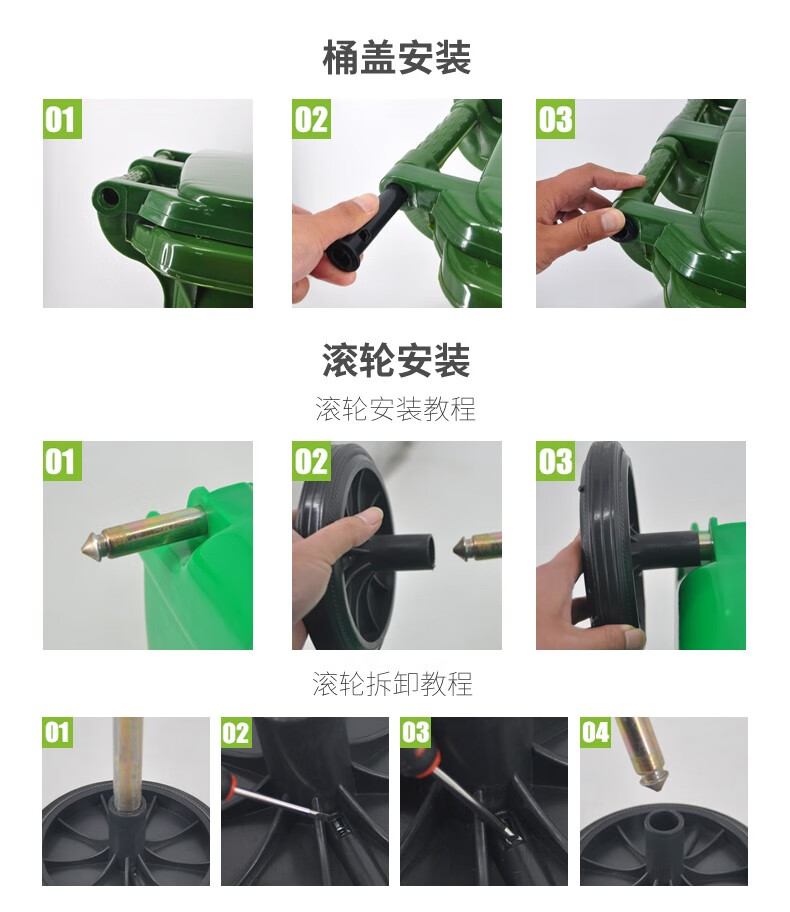 桶盖安装

01

02

03

滚轮安装

滚轮安装教程

01

02

03

滚轮拆卸教程

01

02

03

04