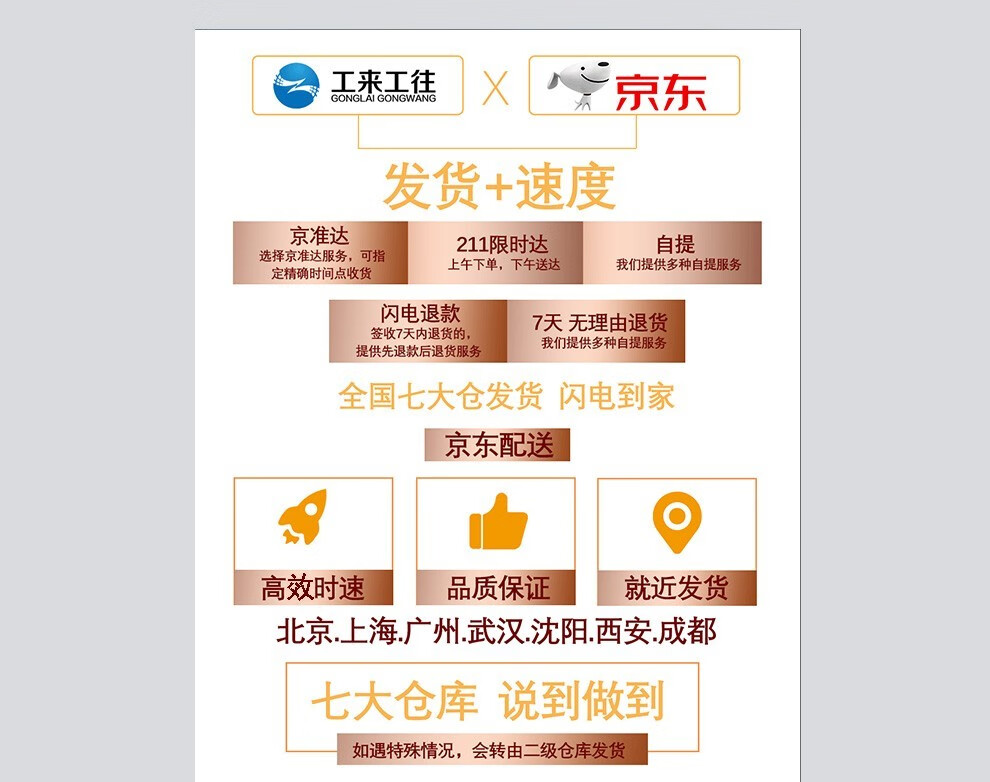 工来工往
GONGLAI GONGWANG

X

京东

发货+速度

京准达
选择京准达服务，可指定精确时间点收货

211限时达
上午下单，下午送达

自提
我们提供多种自提服务

闪电退款
签收7天内退货的，提供先退款后退货服务

7天 无理由退货
我们提供多种自提服务

全国七大仓发货 闪电到家

京东配送

高效时速

品质保证

就近发货

北京.上海.广州.武汉.沈阳.西安.成都

七大仓库 说到做到

如遇特殊情况，会转由二级仓库发货