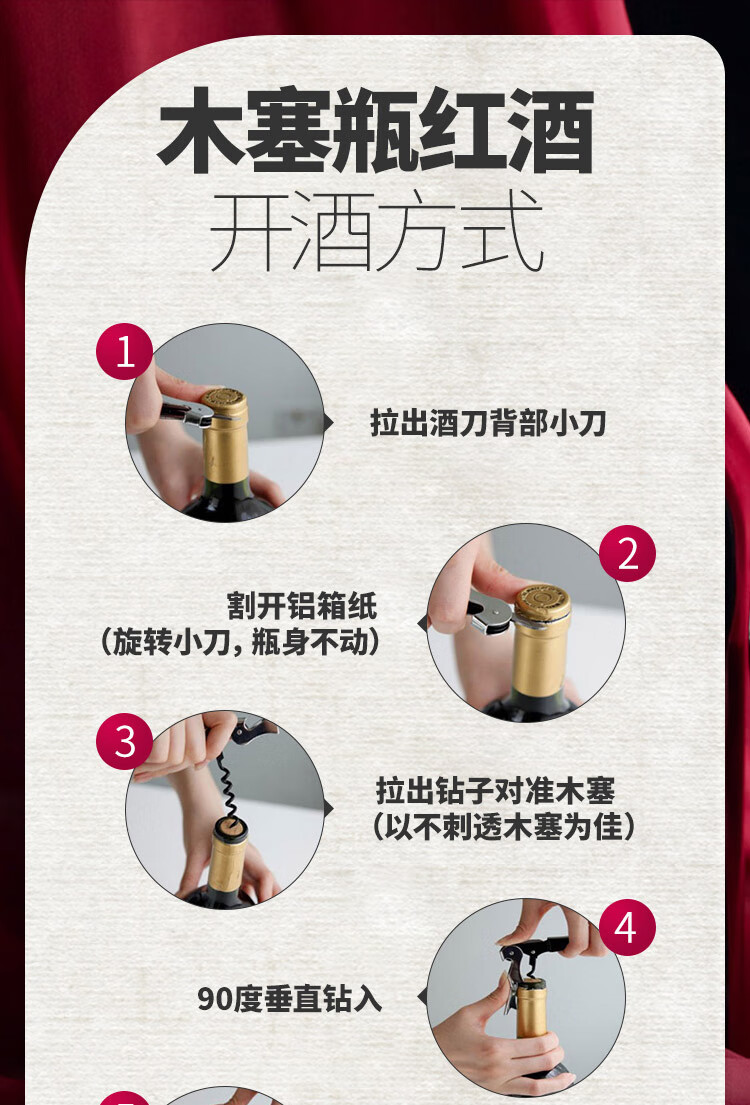 木塞瓶红酒
开酒方式

1
拉出酒刀背部小刀

2
割开铝箱纸
（旋转小刀，瓶身不动）

3
拉出钻子对准木塞
（以不刺透木塞为佳）

4
90度垂直钻入