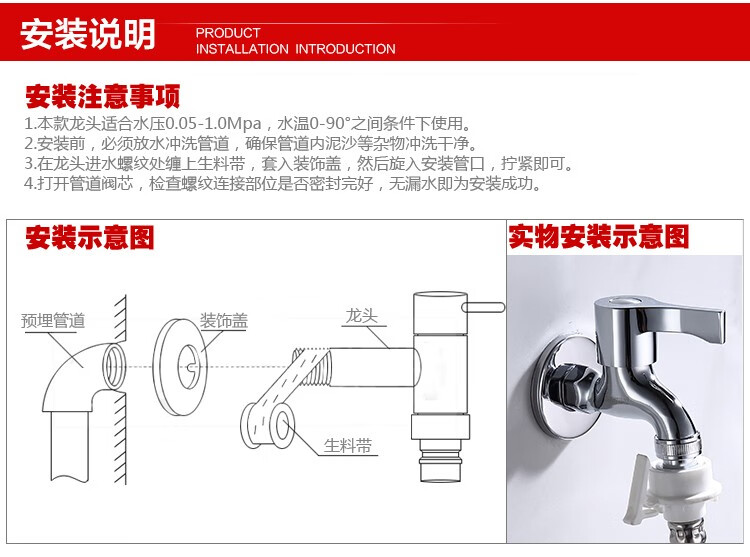 安装说明 PRODUCT INSTALLATION INTRODUCTION

安装注意事项

1.本款龙头适合水压0.05-1.0Mpa，水温0-90°之间条件下使用。
2.安装前，必须放水冲洗管道，确保管道内泥沙等杂物冲洗干净。
3.在龙头进水螺纹处缠上生料带，套入装饰盖，然后旋入安装管口，拧紧即可。
4.打开管道阀芯，检查螺纹连接部位是否密封完好，无漏水即为安装成功。

安装示意图

预埋管道

装饰盖

龙头

生料带

实物安装示意图