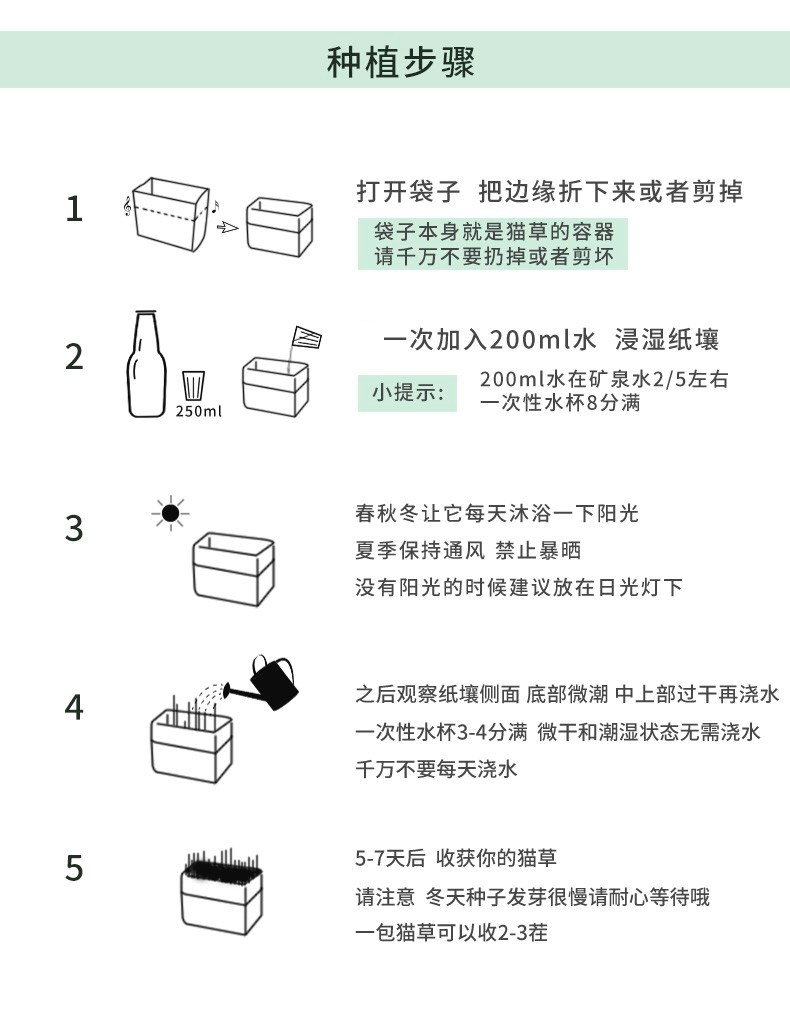 种植步骤

1

打开袋子 把边缘折下来或者剪掉

袋子本身就是猫草的容器
请千万不要扔掉或者剪坏

2

250ml

一次加入200ml水 浸湿纸壤

小提示:

200ml水在矿泉水2/5左右
一次性水杯8分满

3

春秋冬让它每天沐浴一下阳光
夏季保持通风 禁止暴晒
没有阳光的时候建议放在日光灯下

4

之后观察纸壤侧面 底部微潮 中上部过干再浇水
一次性水杯3-4分满 微干和潮湿状态无需浇水
千万不要每天浇水

5

5-7天后 收获你的猫草
请注意 冬天种子发芽很慢请耐心等待哦
一包猫草可以收2-3茬