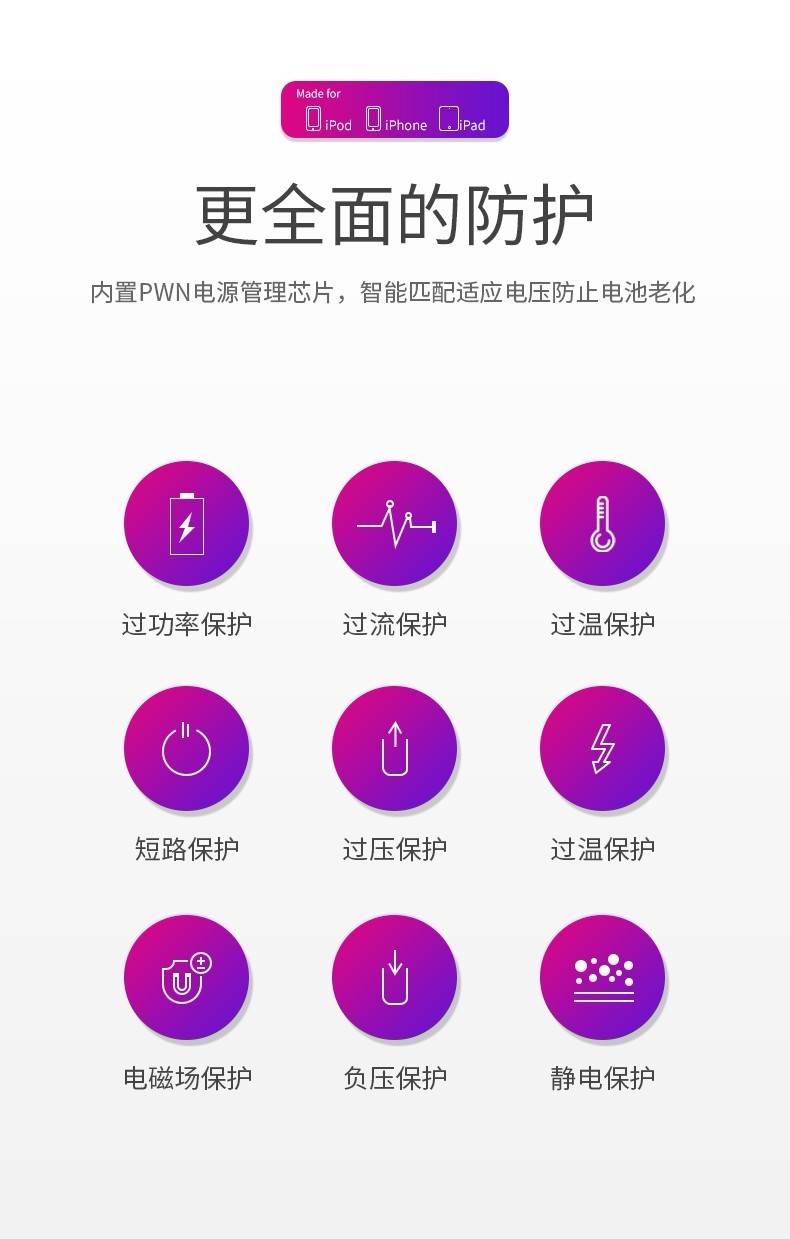 Made for
iPod iPhone iPad

更全面的防护

内置PWN电源管理芯片，智能匹配适应电压防止电池老化

过功率保护

过流保护

过温保护

短路保护

过压保护

过温保护

电磁场保护

负压保护

静电保护