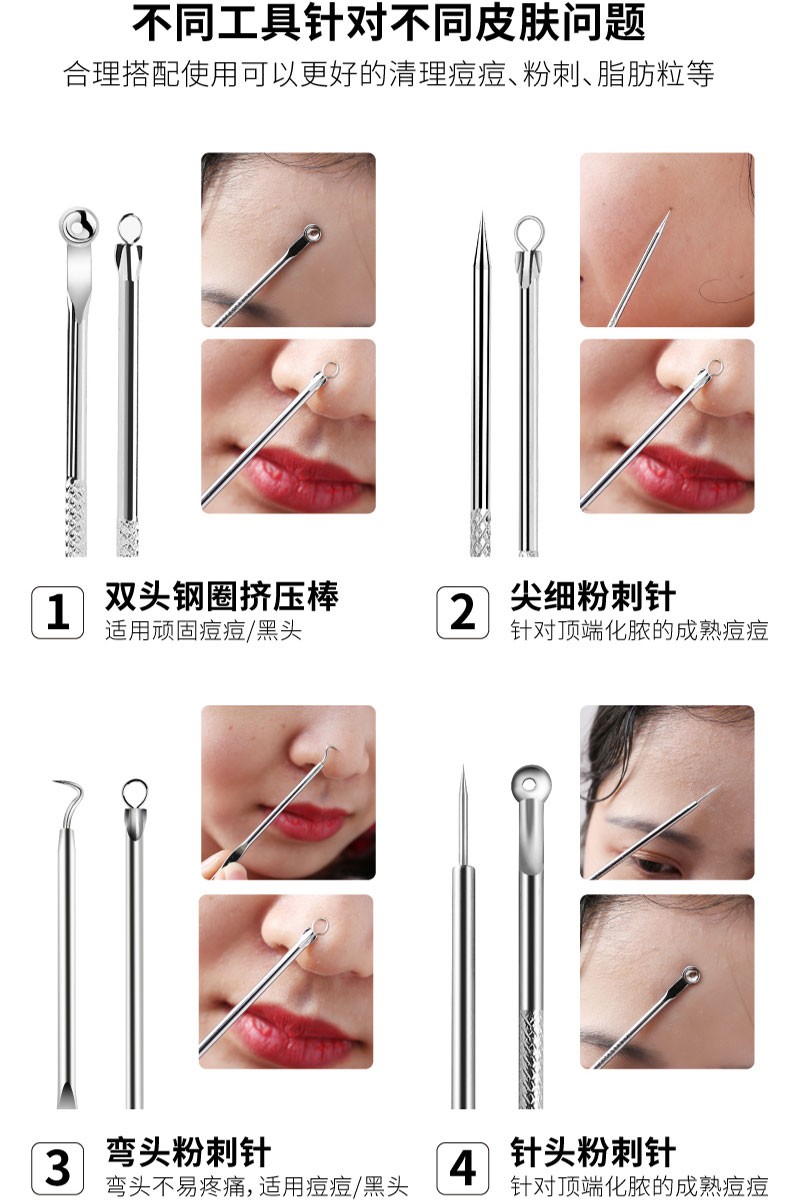 不同工具针对不同皮肤问题

合理搭配使用可以更好的清理痘痘、粉刺、脂肪粒等

1 双头钢圈挤压棒
适用顽固痘痘/黑头

2 尖细粉刺针
针对顶端化脓的成熟痘痘

3 弯头粉刺针
弯头不易疼痛，适用痘痘/黑头

4 针头粉刺针
针对顶端化脓的成熟痘痘