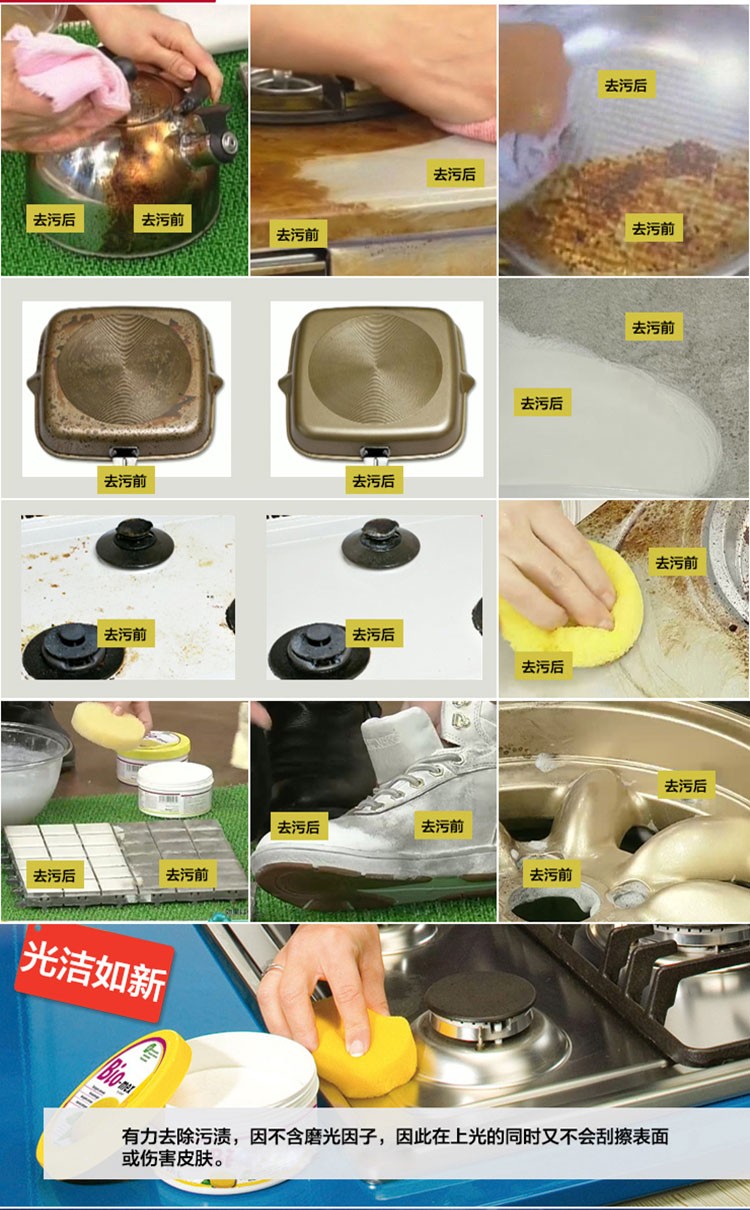 去污后
去污前
去污后
去污前
去污后
去污前
去污前
去污后
去污前
去污后
去污前
去污后
去污前
去污后
去污后
去污前
去污后
去污前
去污后
去污前
光洁如新
Bio
有力去除污渍，因不含磨光因子，因此在上光的同时又不会刮擦表面或伤害皮肤。