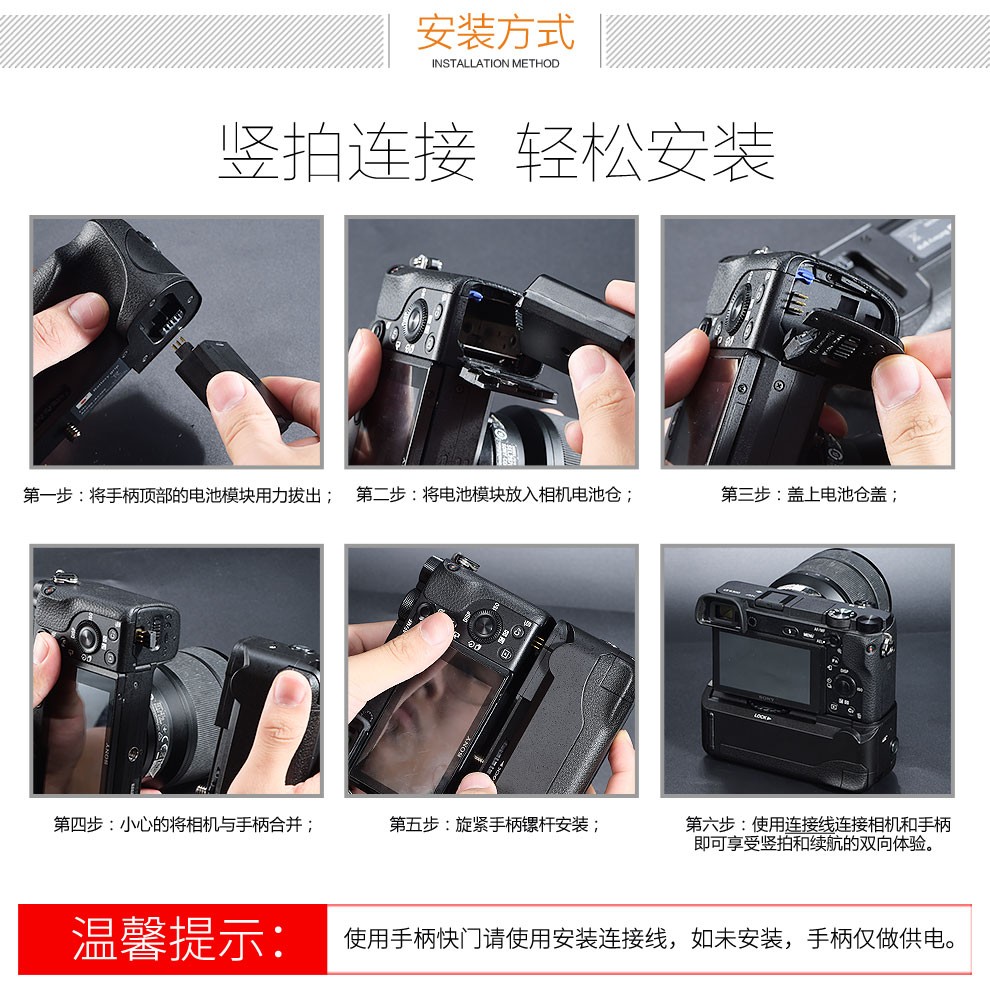 安装方式
INSTALLATION METHOD

竖拍连接 轻松安装

第一步：将手柄顶部的电池模块用力拔出；

第二步：将电池模块放入相机电池仓；

第三步：盖上电池仓盖；

第四步：小心的将相机与手柄合并；

第五步：旋紧手柄镙杆安装；

第六步：使用连接线连接相机和手柄即可享受竖拍和续航的双向体验。

温馨提示：

使用手柄快门请使用安装连接线，如未安装，手柄仅做供电。