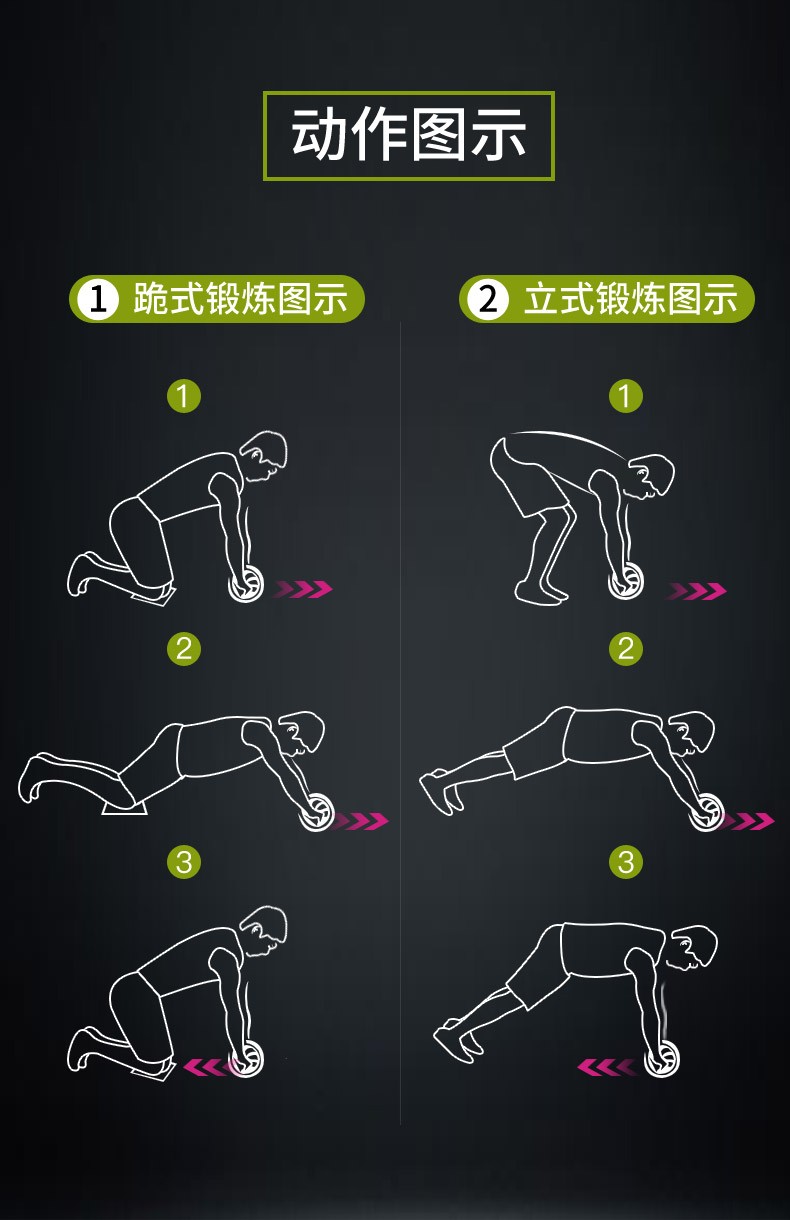 动作图示

1 跪式锻炼图示

1

2

3

2 立式锻炼图示

1

2

3