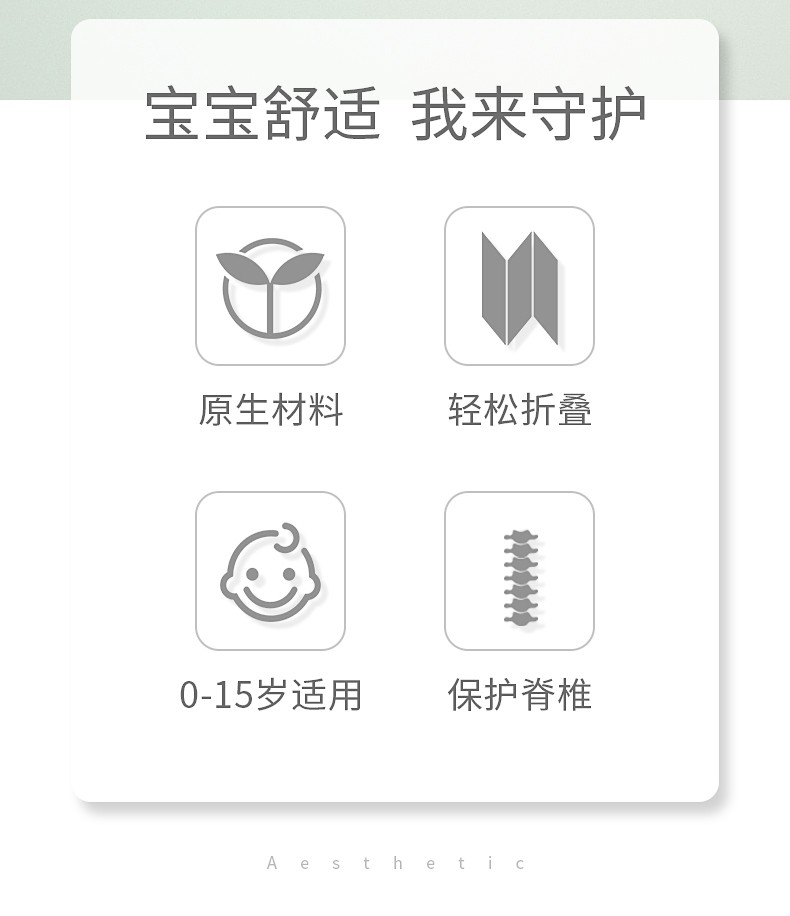 宝宝舒适 我来守护

原生材料

轻松折叠

0-15岁适用

保护脊椎

Aesthetic