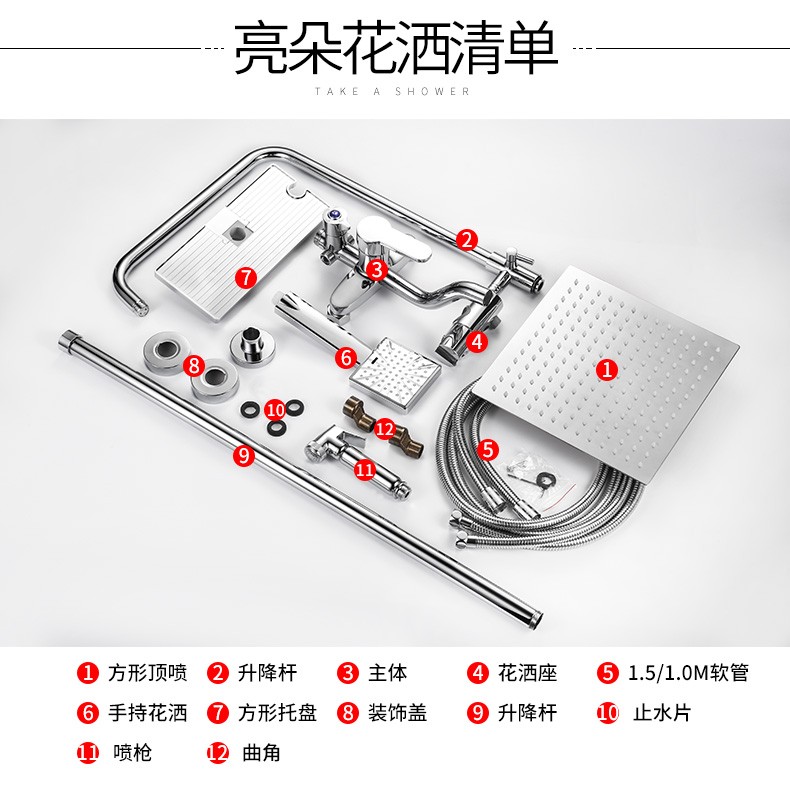 亮朵花洒清单
TAKE A SHOWER

2
7
3
4
1
8
6
10
12
5
9
11

1 方形顶喷 2 升降杆 3 主体 4 花洒座 5 1.5/1.0M软管
6 手持花洒 7 方形托盘 8 装饰盖 9 升降杆 10 止水片
11 喷枪 12 曲角