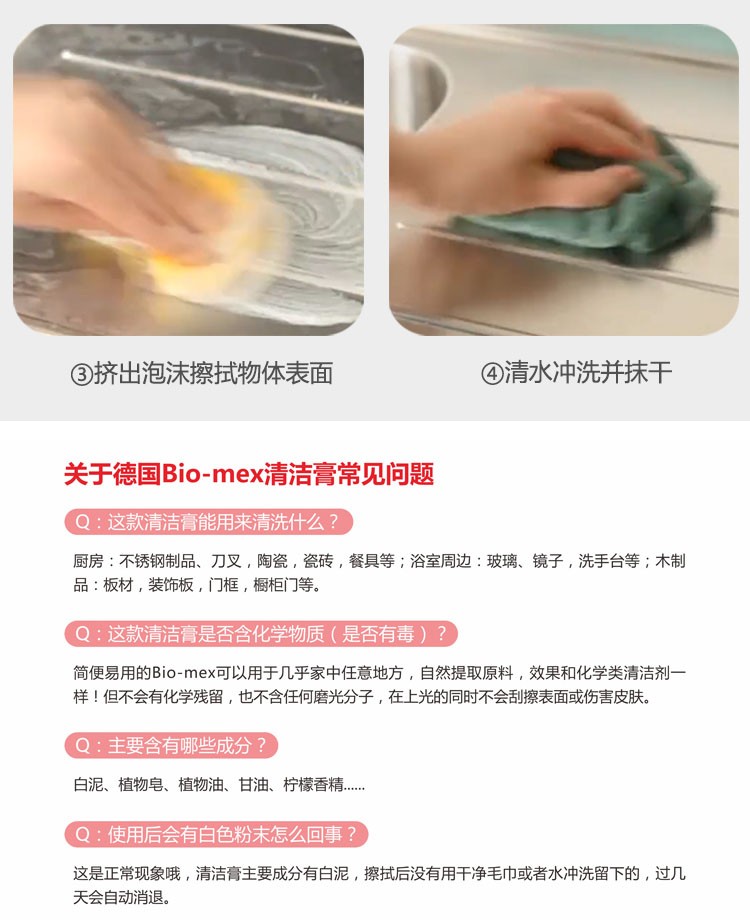 ③挤出泡沫擦拭物体表面

④清水冲洗并抹干

关于德国Bio-mex清洁膏常见问题

Q：这款清洁膏能用来清洗什么？

厨房：不锈钢制品、刀叉，陶瓷，瓷砖，餐具等；浴室周边：玻璃、镜子，洗手台等；木制品：板材，装饰板，门框，橱柜门等。

Q：这款清洁膏是否含化学物质（是否有毒）？

简便易用的Bio-mex可以用于几乎家中任意地方，自然提取原料，效果和化学类清洁剂一样！但不会有化学残留，也不含任何磨光分子，在上光的同时不会刮擦表面或伤害皮肤。

Q：主要含有哪些成分？

白泥、植物皂、植物油、甘油、柠檬香精......

Q：使用后会有白色粉末怎么回事？

这是正常现象哦，清洁膏主要成分有白泥，擦拭后没有用干净毛巾或者水冲洗留下的，过几天会自动消退。