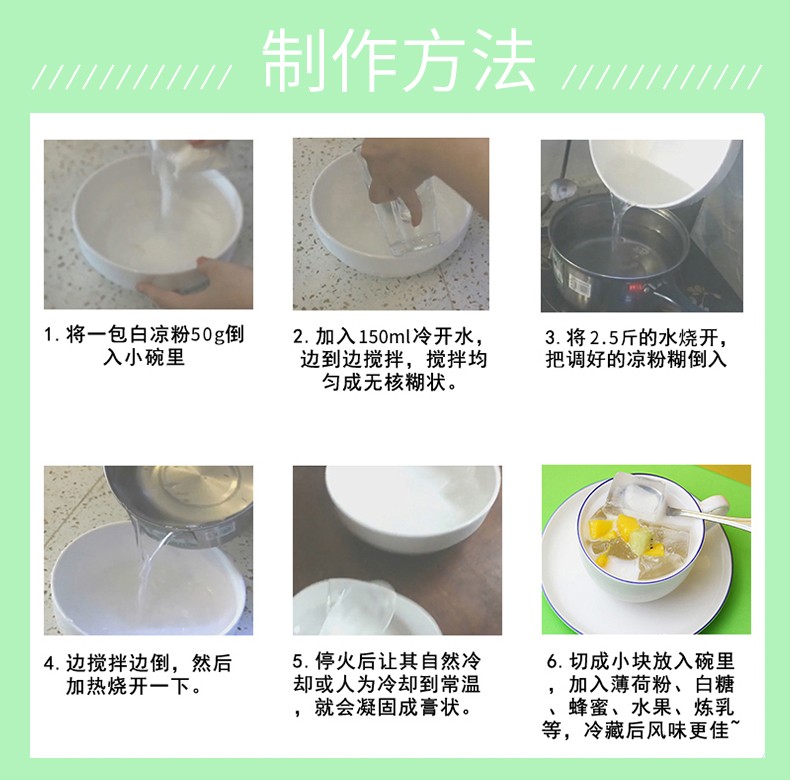 制作方法

1. 将一包白凉粉50g倒入小碗里

2. 加入150ml冷开水，边到边搅拌，搅拌均匀成无核糊状。

3. 将2.5斤的水烧开，把调好的凉粉糊倒入

4. 边搅拌边倒，然后加热烧开一下。

5. 停火后让其自然冷却或人为冷却到常温，就会凝固成膏状。

6. 切成小块放入碗里，加入薄荷粉、白糖、蜂蜜、水果、炼乳等，冷藏后风味更佳~