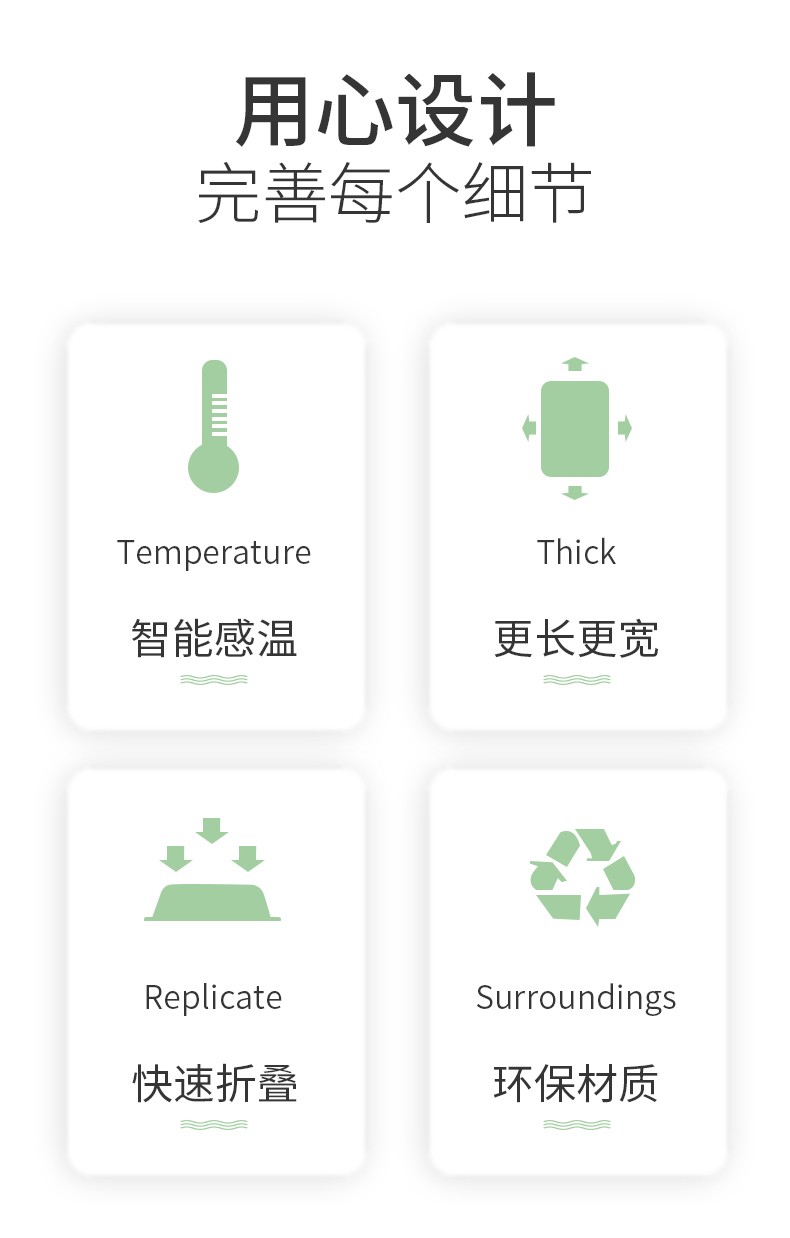 用心设计
完善每个细节

Temperature

智能感温

Thick

更长更宽

Replicate

快速折叠

Surroundings

环保材质