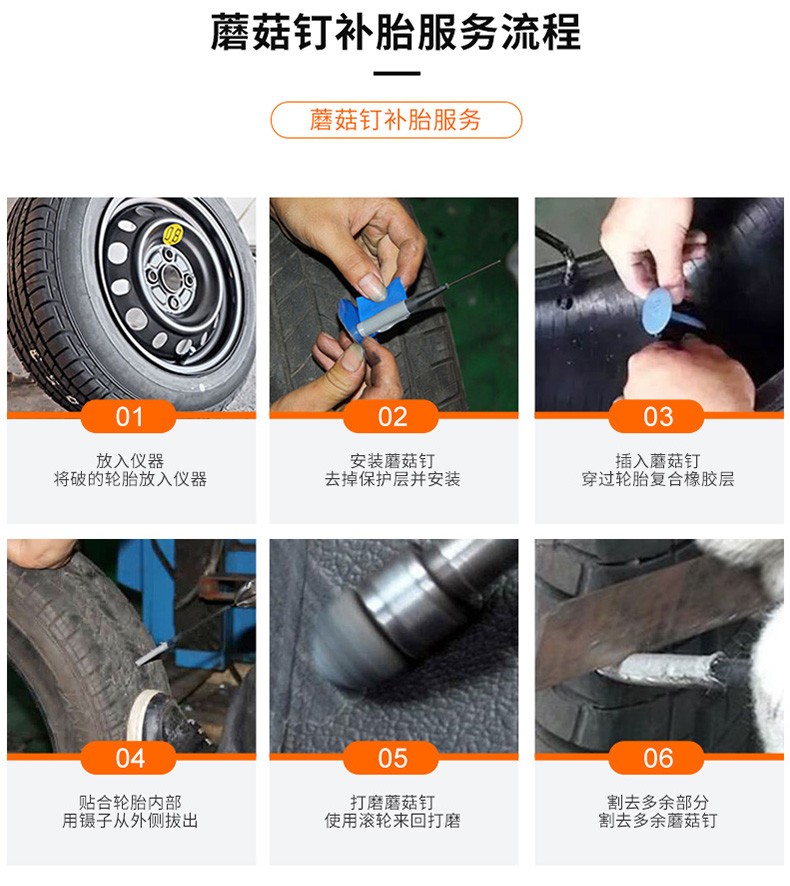 蘑菇钉补胎服务流程

蘑菇钉补胎服务

01
放入仪器
将破的轮胎放入仪器

02
安装蘑菇钉
去掉保护层并安装

03
插入蘑菇钉
穿过轮胎复合橡胶层

04
贴合轮胎内部
用镊子从外侧拔出

05
打磨蘑菇钉
使用滚轮来回打磨

06
割去多余部分
割去多余蘑菇钉