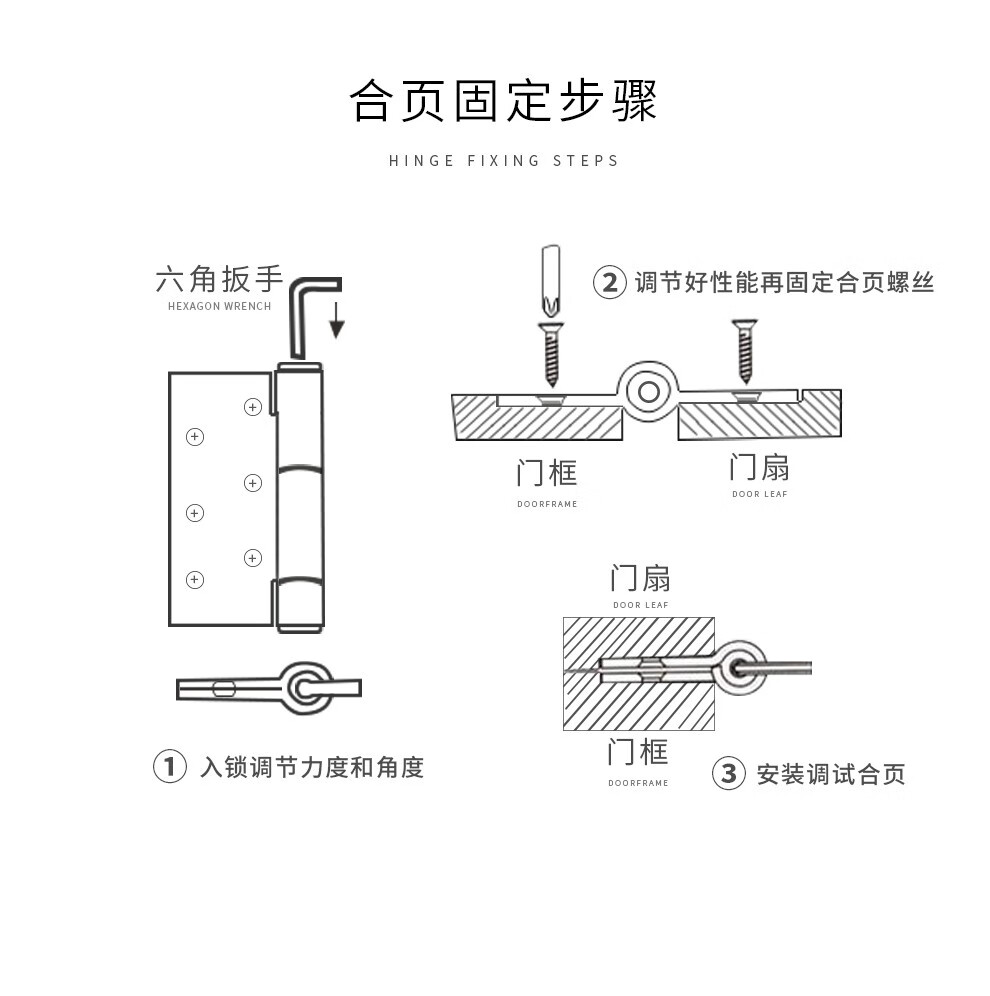 合页固定步骤

HINGE FIXING STEPS

六角扳手
HEXAGON WRENCH

① 入锁调节力度和角度

② 调节好性能再固定合页螺丝

门框
DOORFRAME

门扇
DOOR LEAF

门扇
DOOR LEAF

门框
DOORFRAME

③ 安装调试合页