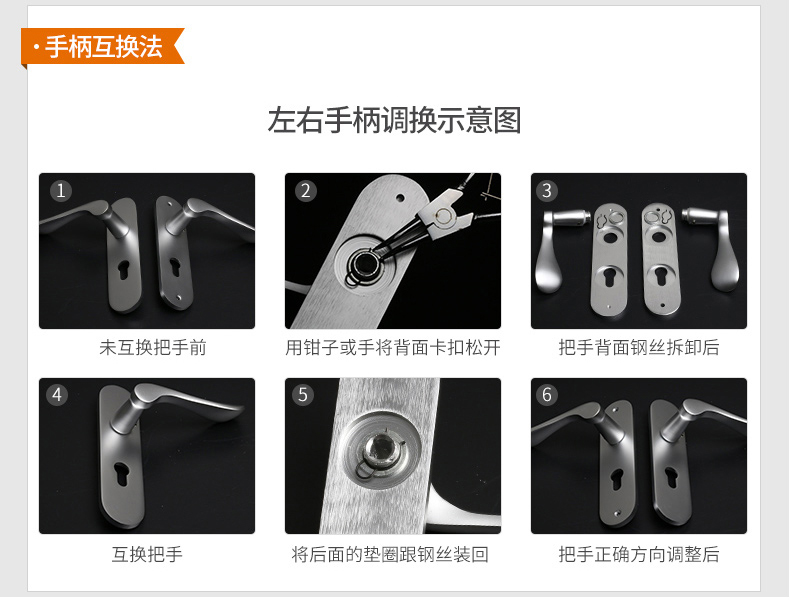 · 手柄互换法

左右手柄调换示意图

1
未互换把手前

2
用钳子或手将背面卡扣松开

3
把手背面钢丝拆卸后

4
互换把手

5
将后面的垫圈跟钢丝装回

6
把手正确方向调整后