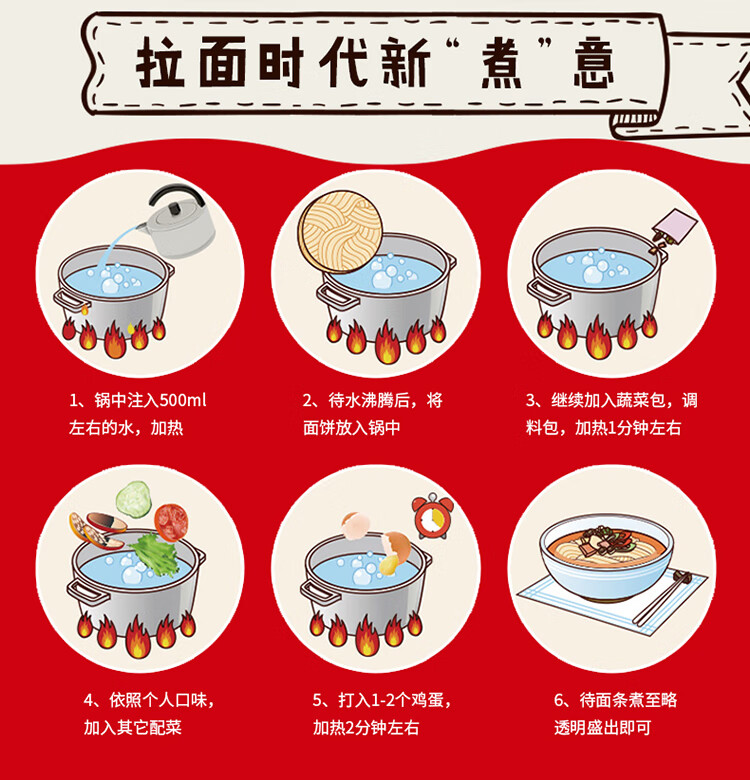 拉面时代新“煮”意

1、锅中注入500ml左右的水，加热

2、待水沸腾后，将面饼放入锅中

3、继续加入蔬菜包，调料包，加热1分钟左右

4、依照个人口味，加入其它配菜

5、打入1-2个鸡蛋，加热2分钟左右

6、待面条煮至略透明盛出即可