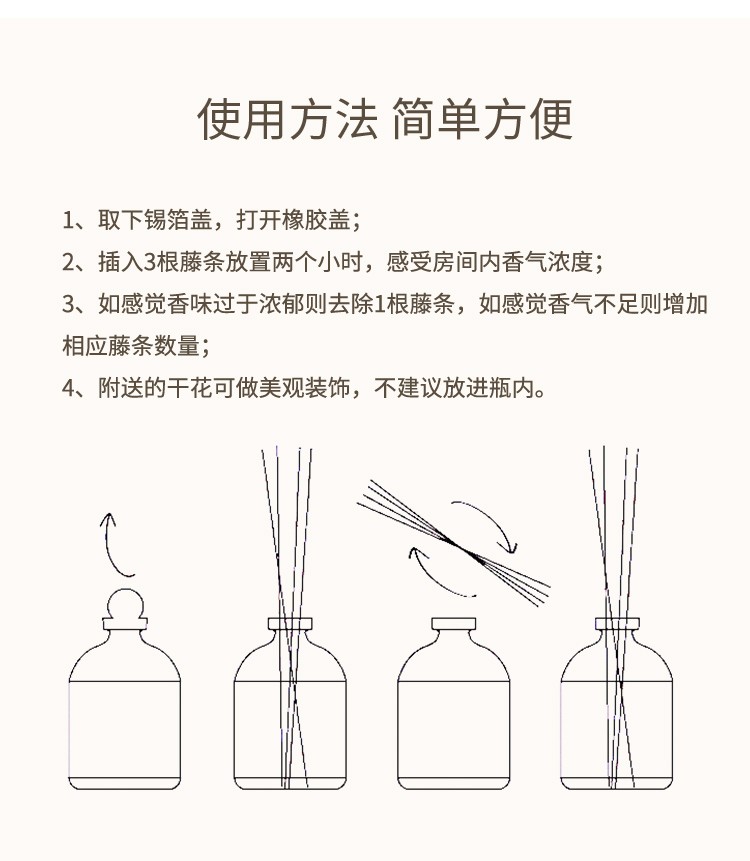 使用方法 简单方便

1、取下锡箔盖，打开橡胶盖；

2、插入3根藤条放置两个小时，感受房间内香气浓度；

3、如感觉香味过于浓郁则去除1根藤条，如感觉香气不足则增加相应藤条数量；

4、附送的干花可做美观装饰，不建议放进瓶内。