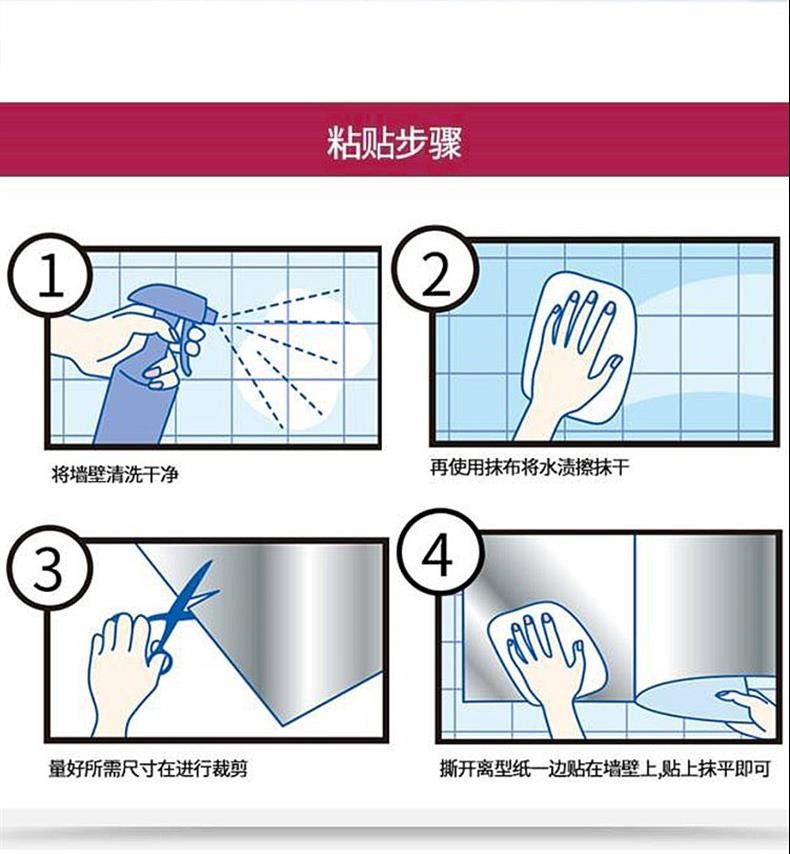 粘贴步骤

1

将墙壁清洗干净

2

再使用抹布将水渍擦抹干

3

量好所需尺寸在进行裁剪

4

撕开离型纸一边贴在墙壁上,贴上抹平即可