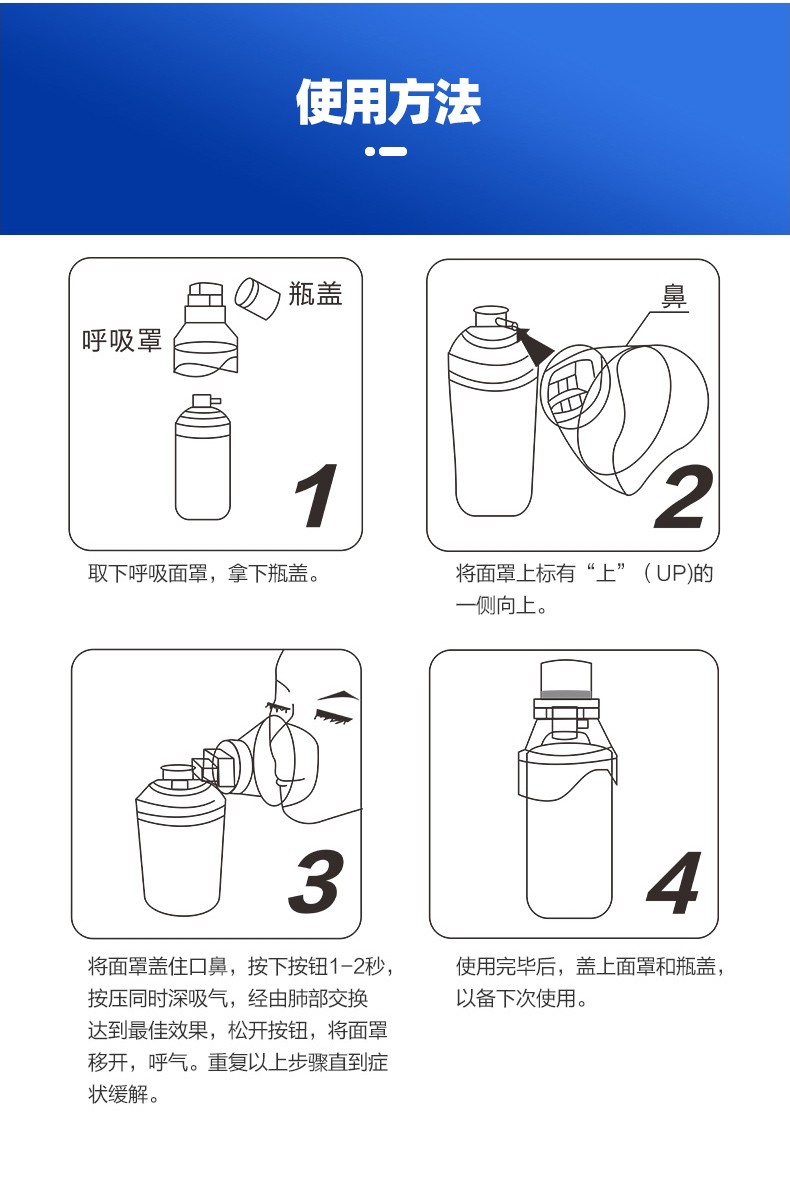 使用方法

瓶盖
呼吸罩
1

取下呼吸面罩，拿下瓶盖。

鼻
2

将面罩上标有“上”（UP)的一侧向上。

3

将面罩盖住口鼻，按下按钮1-2秒，按压同时深吸气，经由肺部交换达到最佳效果，松开按钮，将面罩移开，呼气。重复以上步骤直到症状缓解。

4

使用完毕后，盖上面罩和瓶盖，以备下次使用。