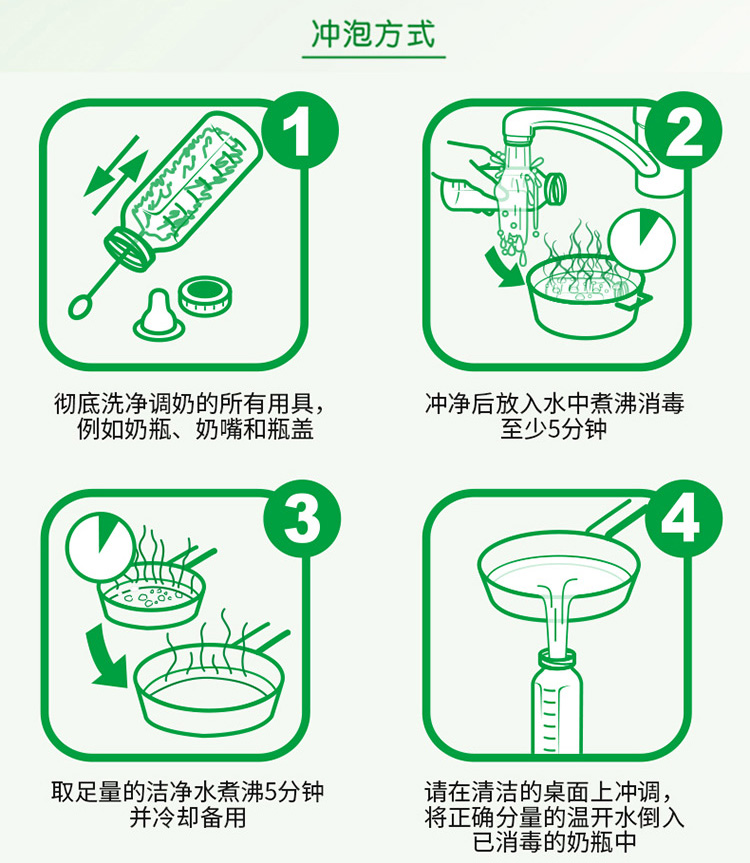 冲泡方式

1

彻底洗净调奶的所有用具，例如奶瓶、奶嘴和瓶盖

2

冲净后放入水中煮沸消毒至少5分钟

3

取足量的洁净水煮沸5分钟并冷却备用

4

请在清洁的桌面上冲调，将正确分量的温开水倒入已消毒的奶瓶中