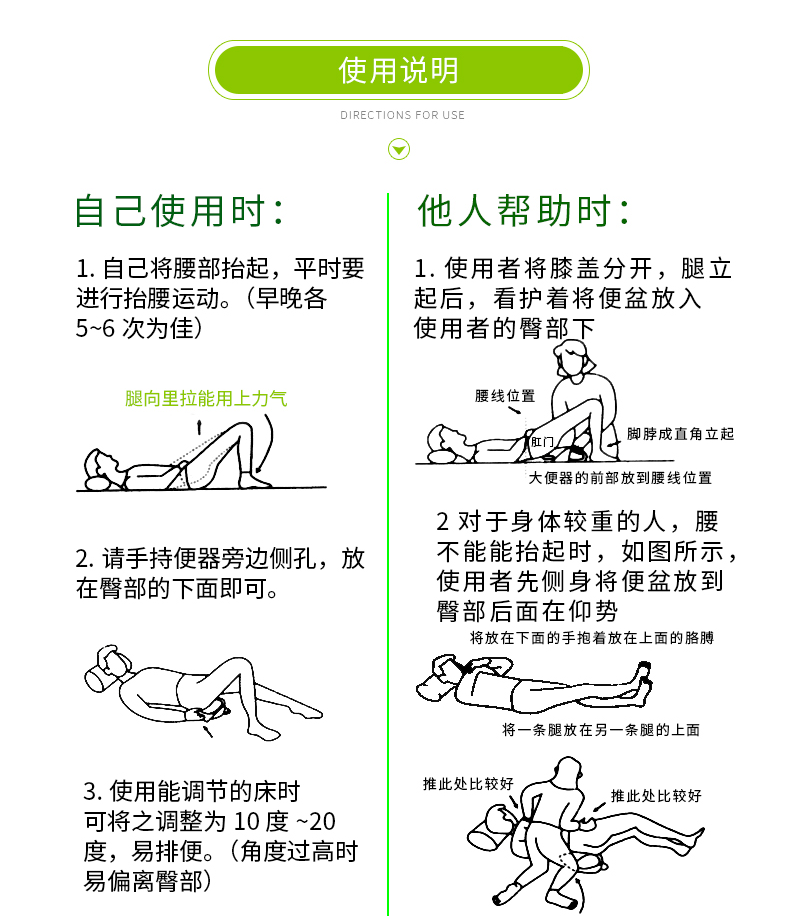 使用说明

DIRECTIONS FOR USE

自己使用时：

1. 自己将腰部抬起，平时要进行抬腰运动。（早晚各5~6 次为佳）

腿向里拉能用上力气

2. 请手持便器旁边侧孔，放在臀部的下面即可。

3. 使用能调节的床时可将之调整为 10 度 ~20 度，易排便。（角度过高时易偏离臀部）

他人帮助时：

1. 使用者将膝盖分开，腿立起后，看护着将便盆放入使用者的臀部下

腰线位置

肛门

脚脖成直角立起

大便器的前部放到腰线位置

2 对于身体较重的人，腰不能能抬起时，如图所示，使用者先侧身将便盆放到臀部后面在仰势

将放在下面的手抱着放在上面的胳膊

将一条腿放在另一条腿的上面

推此处比较好

推此处比较好