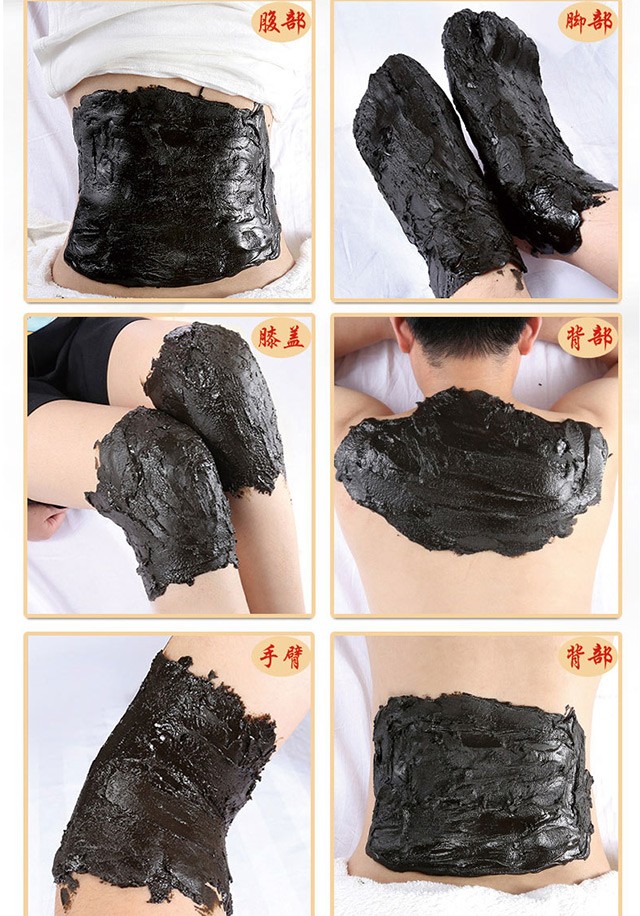 腹部

脚部

膝盖

背部

手臂

背部