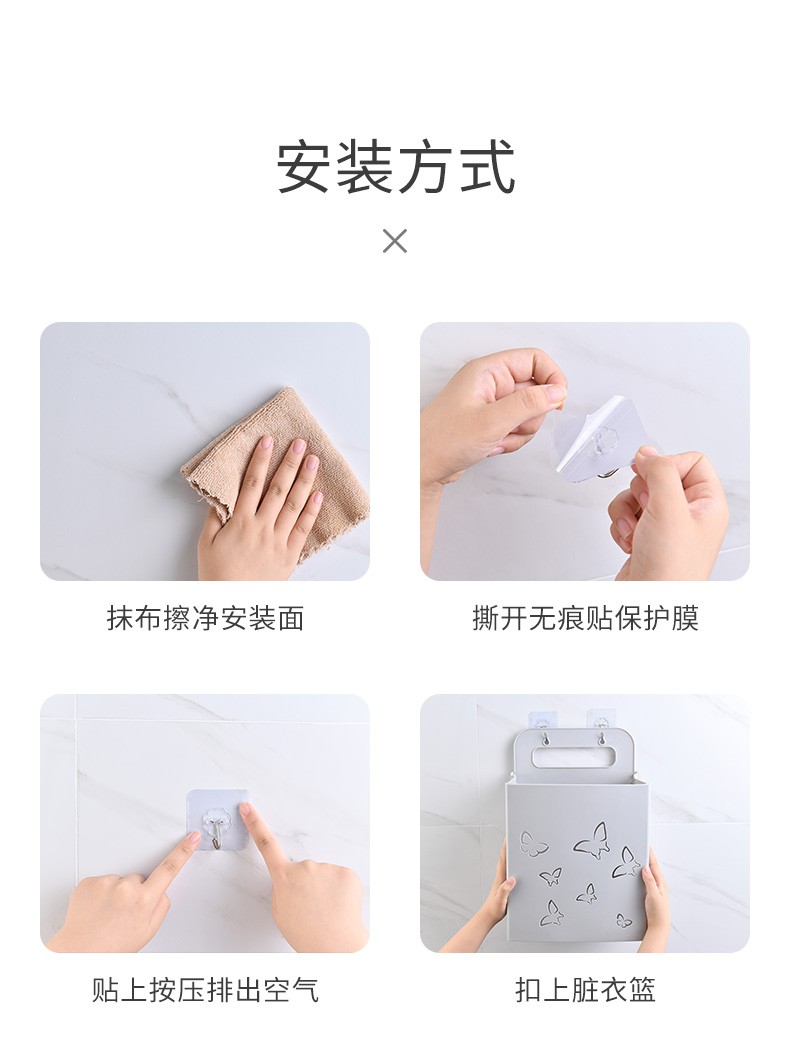 安装方式

×

抹布擦净安装面

撕开无痕贴保护膜

贴上按压排出空气

扣上脏衣篮