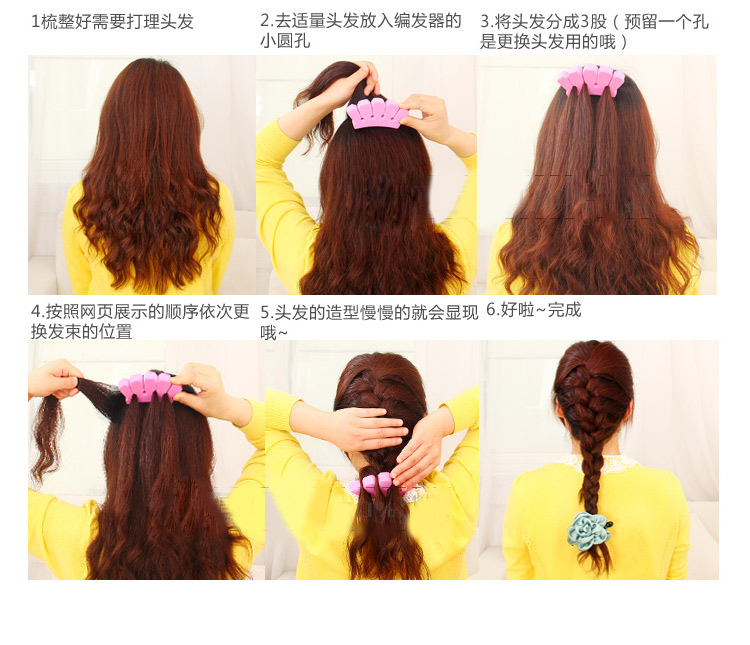 1梳整好需要打理头发

2.去适量头发放入编发器的小圆孔

3.将头发分成3股（预留一个孔是更换头发用的哦）

4.按照网页展示的顺序依次更换发束的位置

5.头发的造型慢慢的就会显现哦~

6.好啦~完成