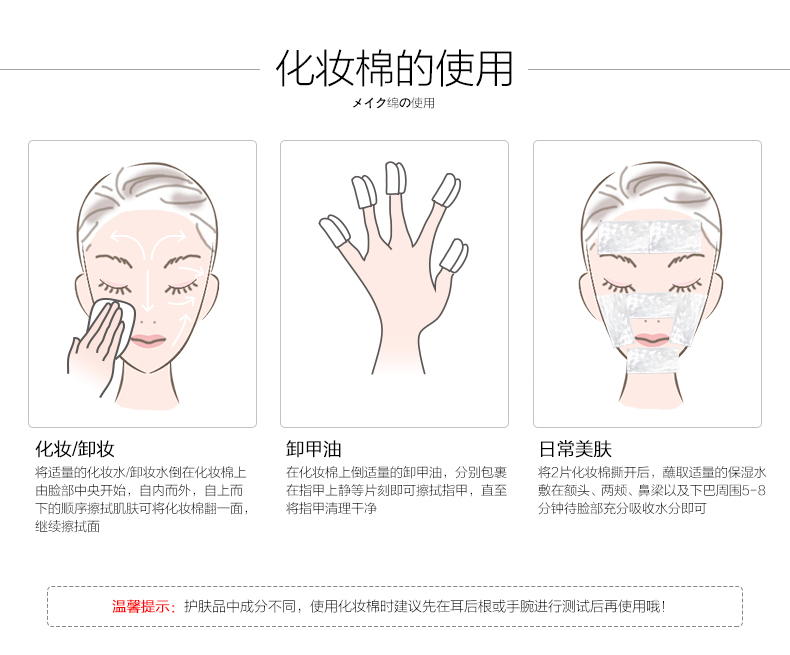 化妆棉的使用

メイク绵の使用

化妆/卸妆

将适量的化妆水/卸妆水倒在化妆棉上由脸部中央开始，自内而外，自上而下的顺序擦拭肌肤可将化妆棉翻一面，继续擦拭面

卸甲油

在化妆棉上倒适量的卸甲油，分别包裹在指甲上静等片刻即可擦拭指甲，直至将指甲清理干净

日常美肤

将2片化妆棉撕开后，蘸取适量的保湿水敷在额头、两颊、鼻梁以及下巴周围5-8分钟待脸部充分吸收水分即可

温馨提示：护肤品中成分不同，使用化妆棉时建议先在耳后根或手腕进行测试后再使用哦！