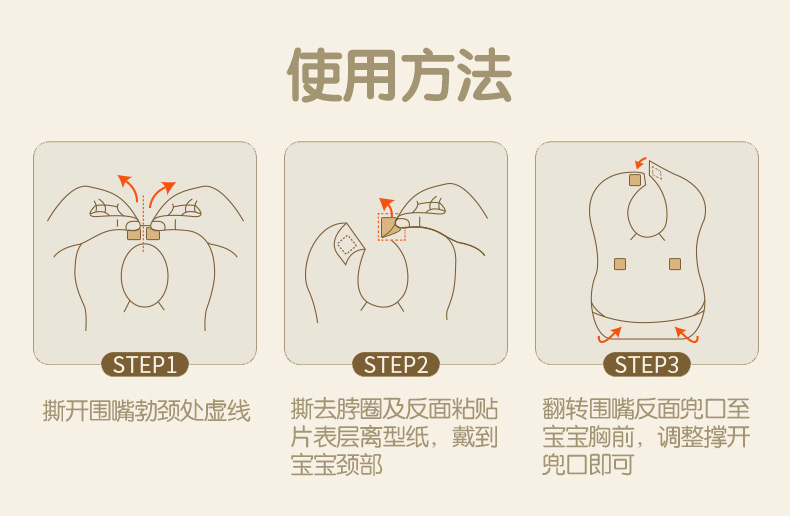 使用方法

STEP1

撕开围嘴勃颈处虚线

STEP2

撕去脖圈及反面粘贴片表层离型纸，戴到宝宝颈部

STEP3

翻转围嘴反面兜口至宝宝胸前，调整撑开兜口即可