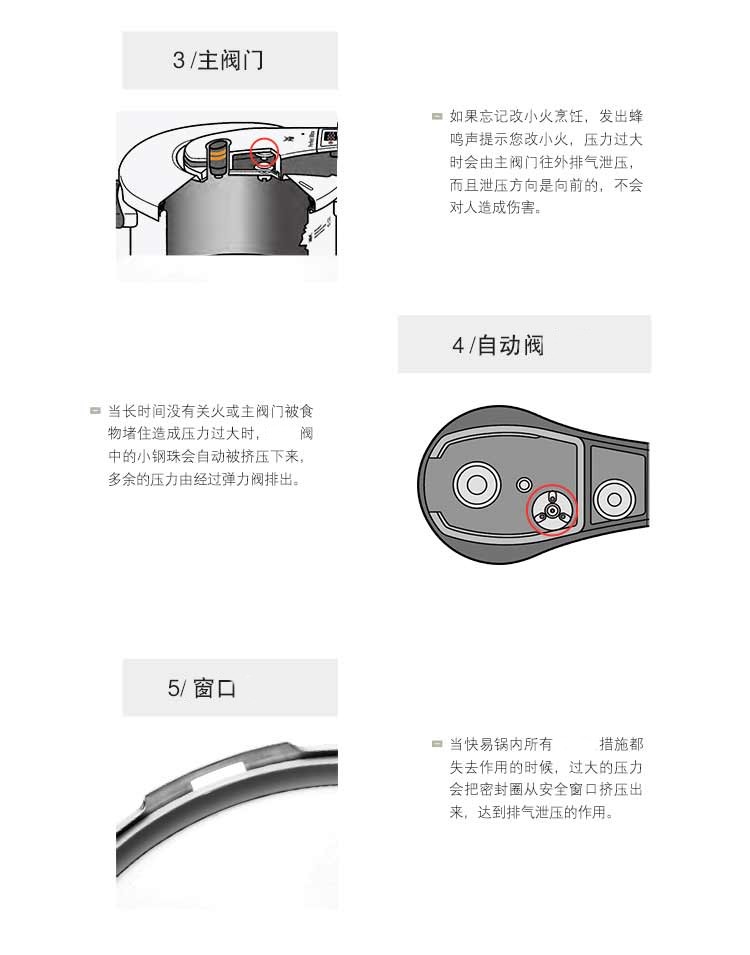 3 /主阀门

如果忘记改小火烹饪，发出蜂鸣声提示您改小火，压力过大时会由主阀门往外排气泄压，而且泄压方向是向前的，不会对人造成伤害。

4 /自动阀

当长时间没有关火或主阀门被食物堵住造成压力过大时， 阀中的小钢珠会自动被挤压下来，多余的压力由经过弹力阀排出。

5/ 窗口

当快易锅内所有 措施都失去作用的时候，过大的压力会把密封圈从安全窗口挤压出来，达到排气泄压的作用。