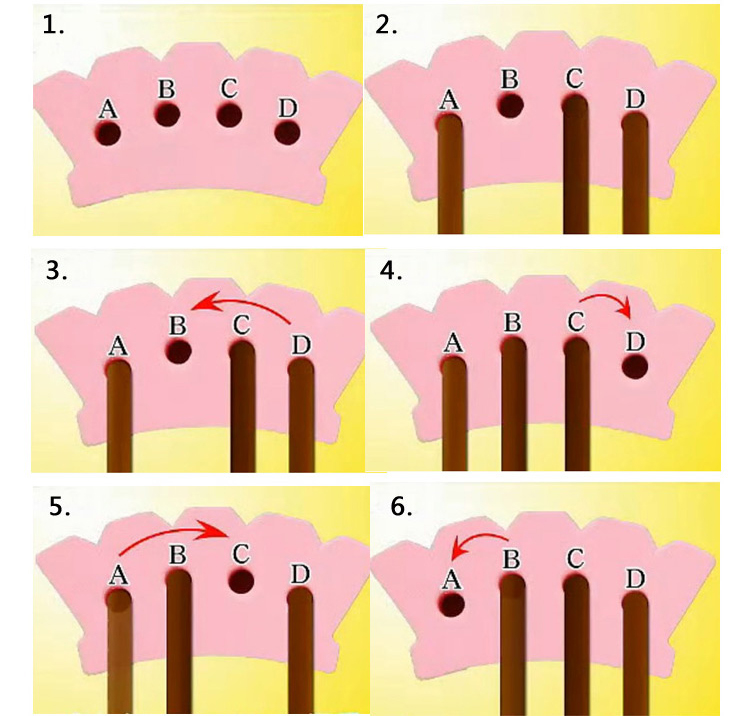 1.
A B C D

2.
A B C D

3.
A B C D

4.
A B C D

5.
A B C D

6.
A B C D