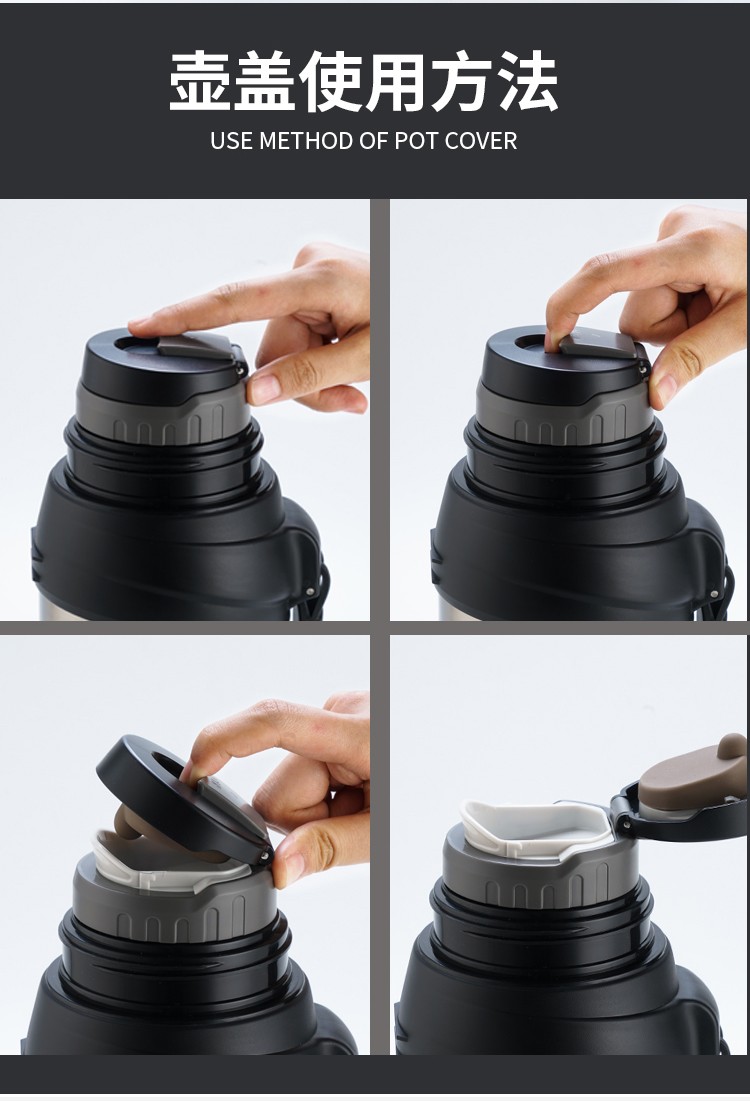 壶盖使用方法
USE METHOD OF POT COVER