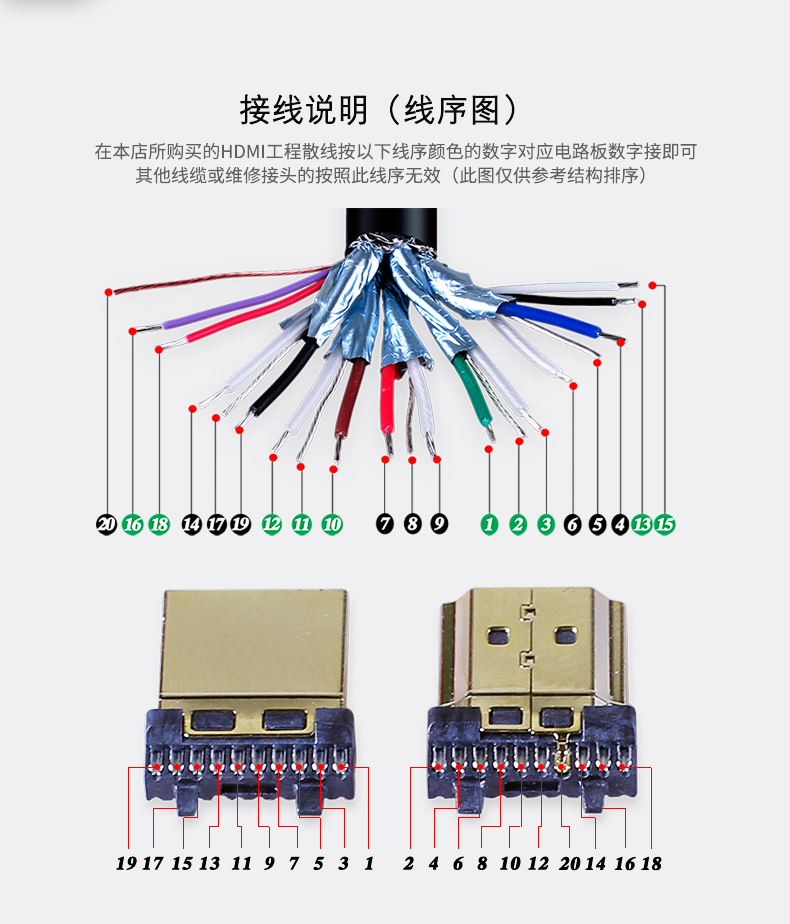 接线说明（线序图）
在本店所购买的HDMI工程散线按以下线序颜色的数字对应电路板数字接即可
其他线缆或维修接头的按照此线序无效（此图仅供参考结构排序）

20 16 18 14 17 19 12 11 10 7 8 9 1 2 3 6 5 4 13 15

19 17 15 13 11 9 7 5 3 1

2 4 6 8 10 12 20 14 16 18