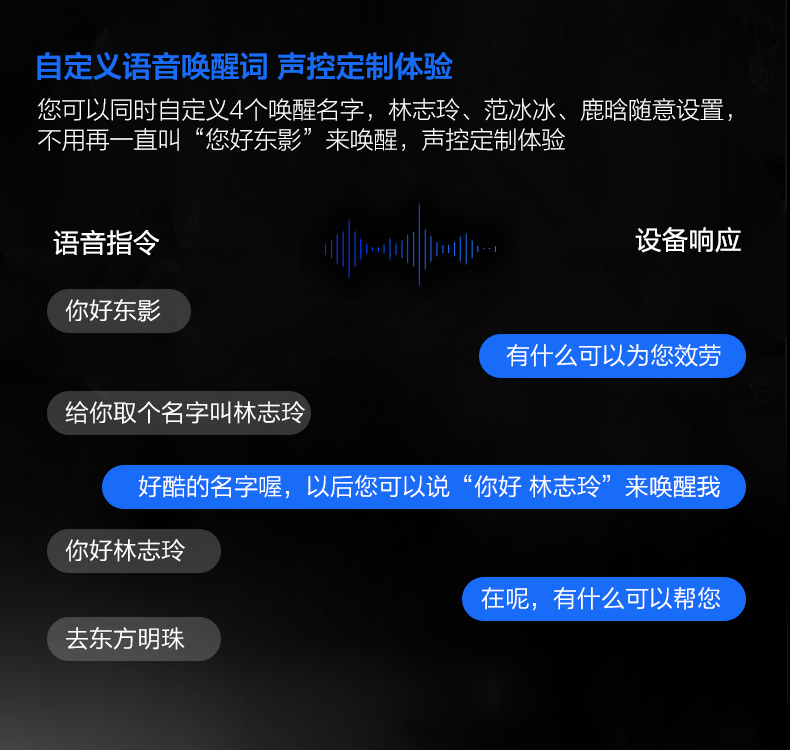 自定义语音唤醒词 声控定制体验

您可以同时自定义4个唤醒名字，林志玲、范冰冰、鹿晗随意设置，不用再一直叫“您好东影”来唤醒，声控定制体验

语音指令

设备响应

你好东影

有什么可以为您效劳

给你取个名字叫林志玲

好酷的名字喔，以后您可以说“你好 林志玲”来唤醒我

你好林志玲

在呢，有什么可以帮您

去东方明珠