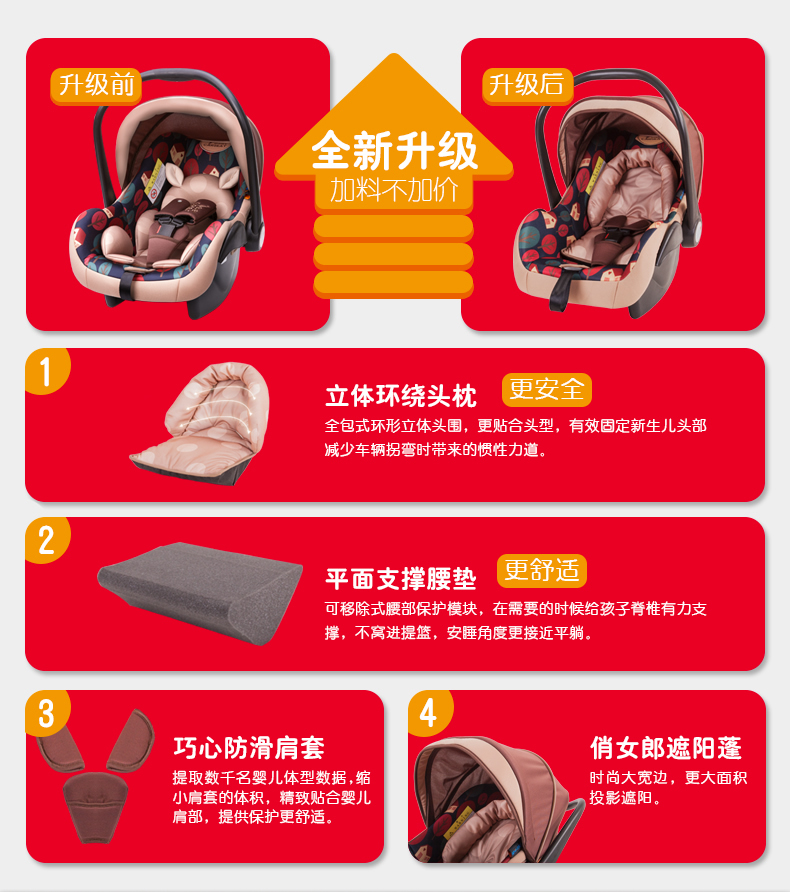 升级前

全新升级
加料不加价

升级后

1
立体环绕头枕 更安全
全包式环形立体头围，更贴合头型，有效固定新生儿头部减少车辆拐弯时带来的惯性力道。

2
平面支撑腰垫 更舒适
可移除式腰部保护模块，在需要的时候给孩子脊椎有力支撑，不窝进提篮，安睡角度更接近平躺。

3
巧心防滑肩套
提取数千名婴儿体型数据，缩小肩套的体积，精致贴合婴儿肩部，提供保护更舒适。

4
俏女郎遮阳蓬
时尚大宽边，更大面积投影遮阳。