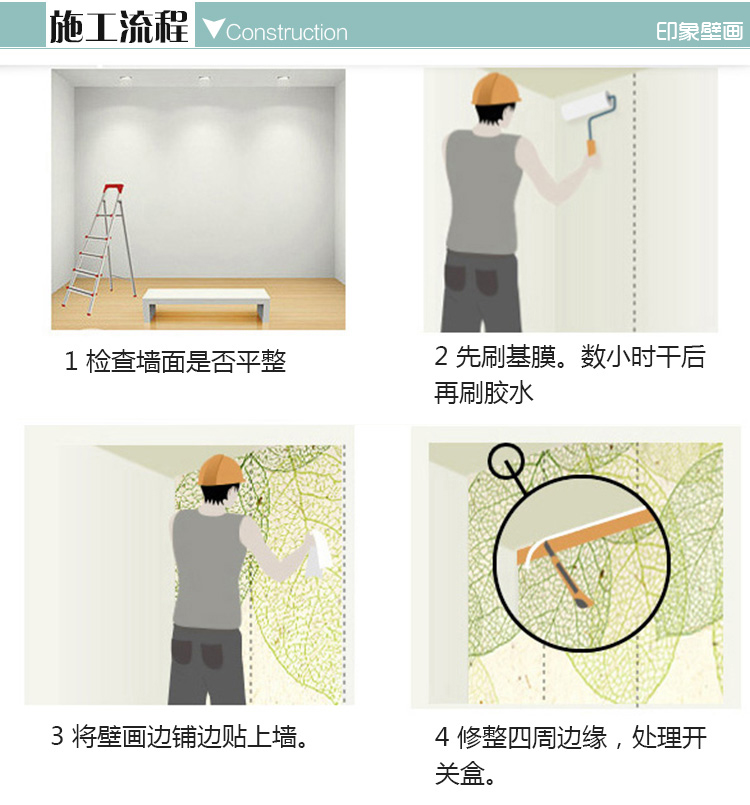 施工流程 Construction 印象壁画

1 检查墙面是否平整

2 先刷基膜。数小时干后再刷胶水

3 将壁画边铺边贴上墙。

4 修整四周边缘，处理开关盒。