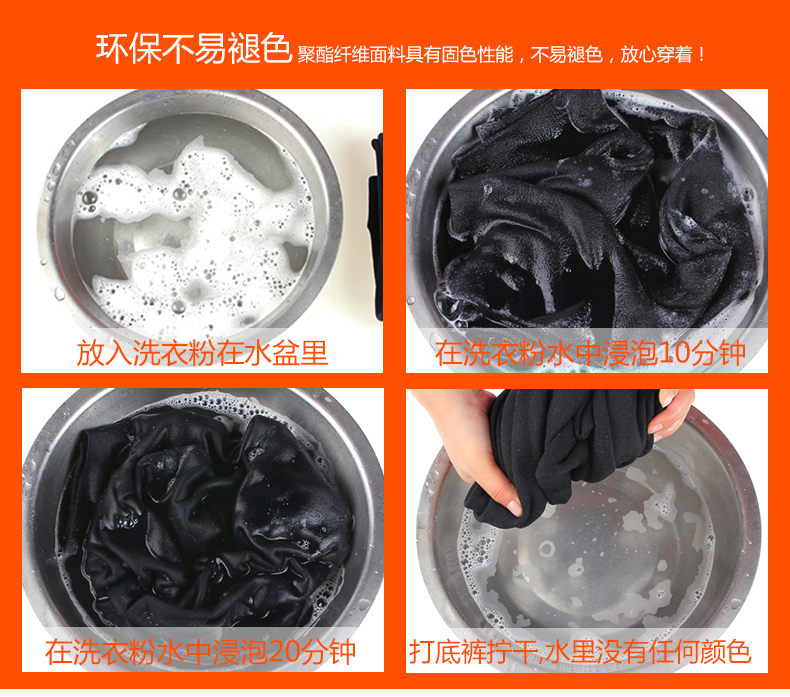 环保不易褪色 聚酯纤维面料具有固色性能，不易褪色，放心穿着！

放入洗衣粉在水盆里

在洗衣粉水中浸泡10分钟

在洗衣粉水中浸泡20分钟

打底裤拧干,水里没有任何颜色