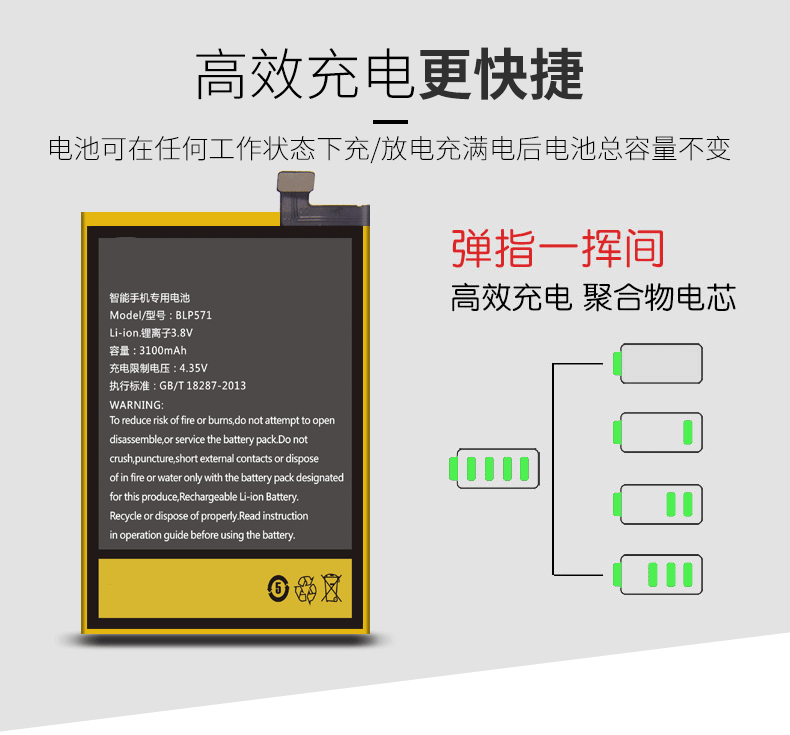 高效充电更快捷

电池可在任何工作状态下充/放电充满电后电池总容量不变

智能手机专用电池
Model/型号：BLP571
Li-ion.锂离子3.8V
容量：3100mAh
充电限制电压：4.35V
执行标准：GB/T 18287-2013
WARNING:
To reduce risk of fire or burns,do not attempt to open disassemble,or service the battery pack.Do not crush,puncture,short external contacts or dispose of in fire or water only with the battery pack designated for this produce,Rechargeable Li-ion Battery. Recycle or dispose of properly.Read instruction in operation guide before using the battery.

5

弹指一挥间
高效充电 聚合物电芯