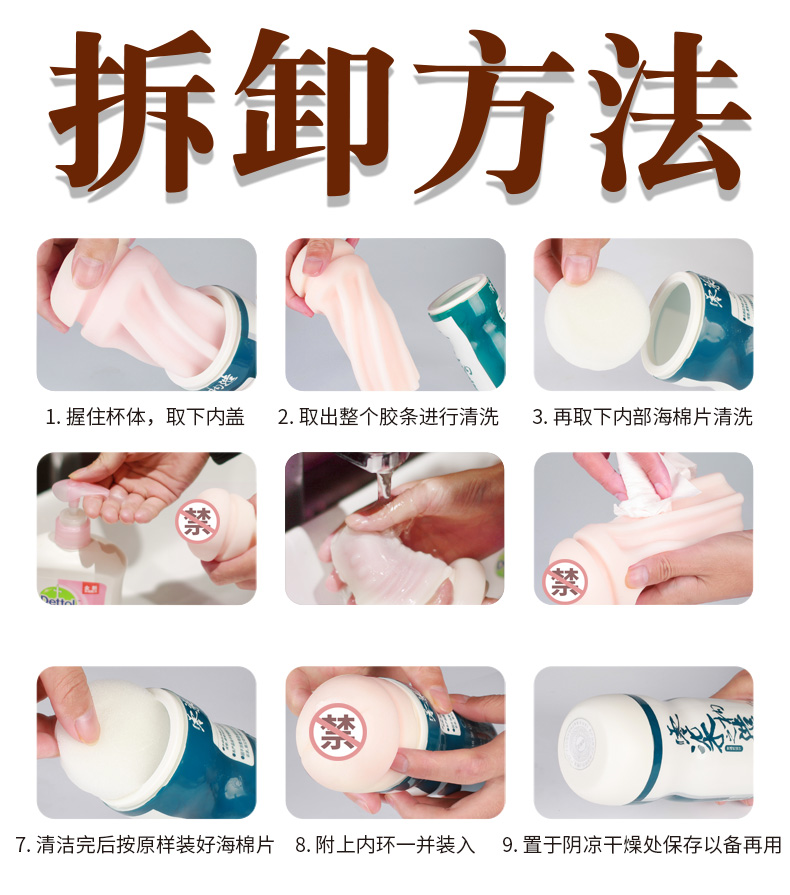 拆卸方法

1. 握住杯体，取下内盖

2. 取出整个胶条进行清洗

3. 再取下内部海棉片清洗

禁

Dettol

禁

7. 清洁完后按原样装好海棉片

禁

8. 附上内环一并装入

9. 置于阴凉干燥处保存以备再用