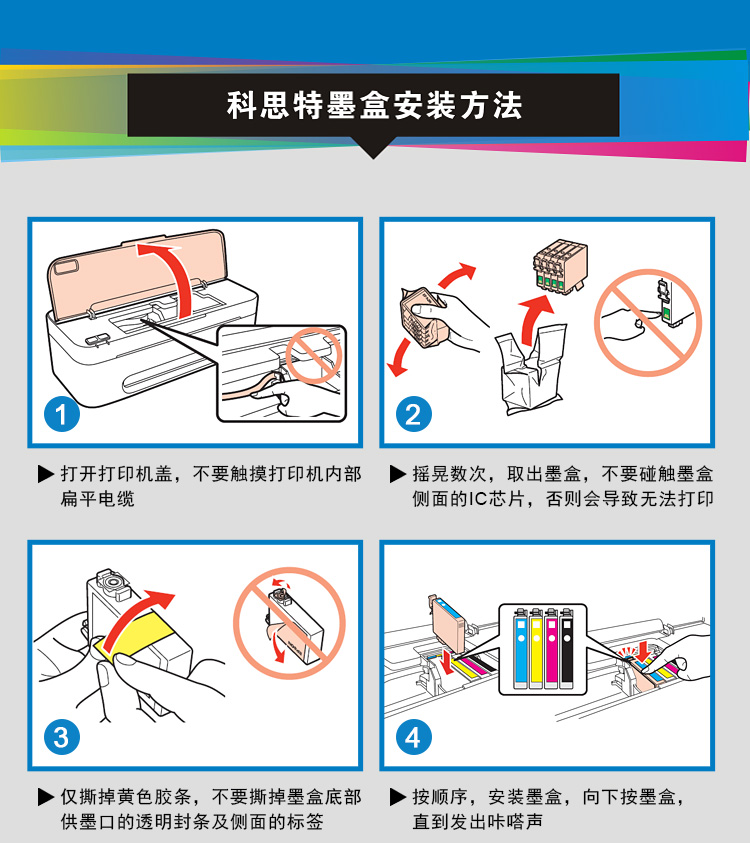 科思特墨盒安装方法

1

▶ 打开打印机盖，不要触摸打印机内部扁平电缆

2

▶ 摇晃数次，取出墨盒，不要碰触墨盒侧面的IC芯片，否则会导致无法打印

3

▶ 仅撕掉黄色胶条，不要撕掉墨盒底部供墨口的透明封条及侧面的标签

4

▶ 按顺序，安装墨盒，向下按墨盒，直到发出咔嗒声