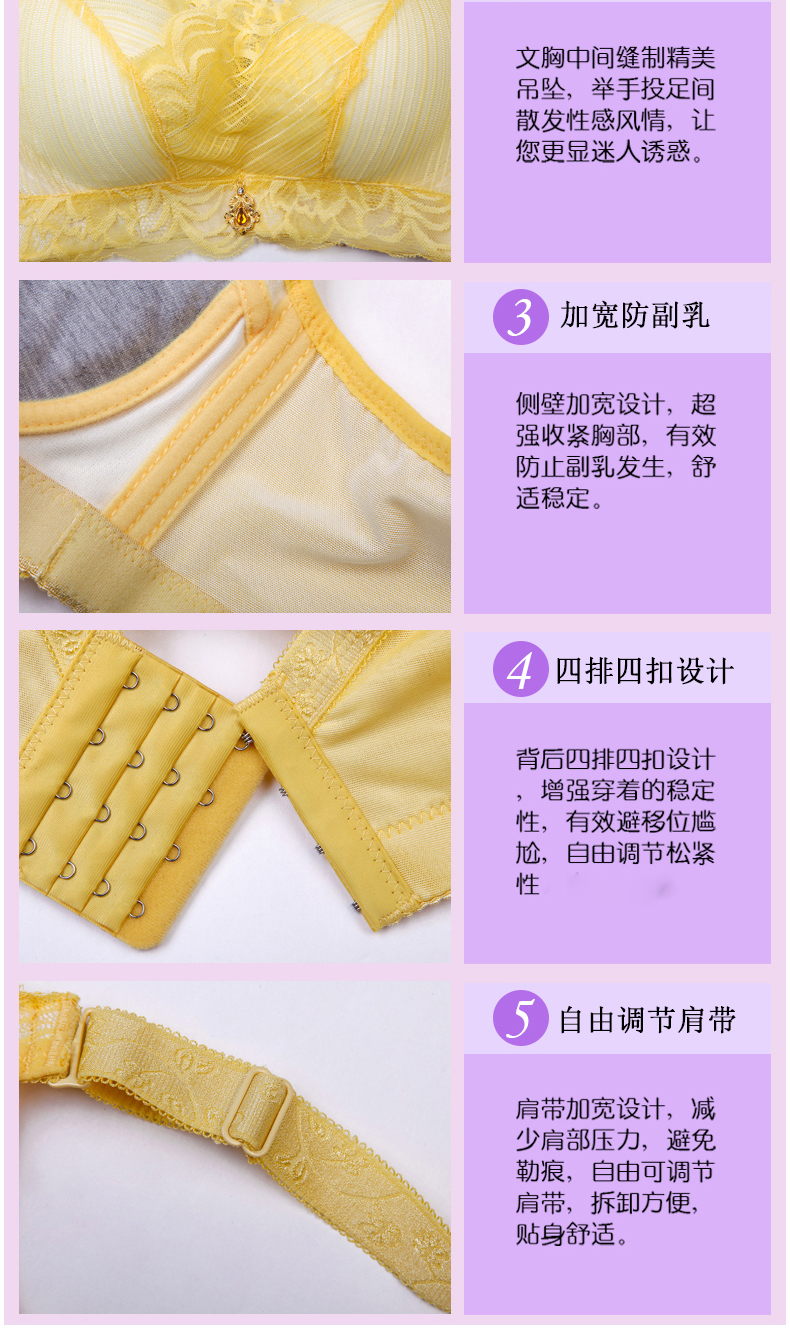 文胸中间缝制精美吊坠，举手投足间散发性感风情，让您更显迷人诱惑。

3 加宽防副乳

侧壁加宽设计，超强收紧胸部，有效防止副乳发生，舒适稳定。

4 四排四扣设计

背后四排四扣设计，增强穿着的稳定性，有效避移位尴尬，自由调节松紧性

5 自由调节肩带

肩带加宽设计，减少肩部压力，避免勒痕，自由可调节肩带，拆卸方便，贴身舒适。