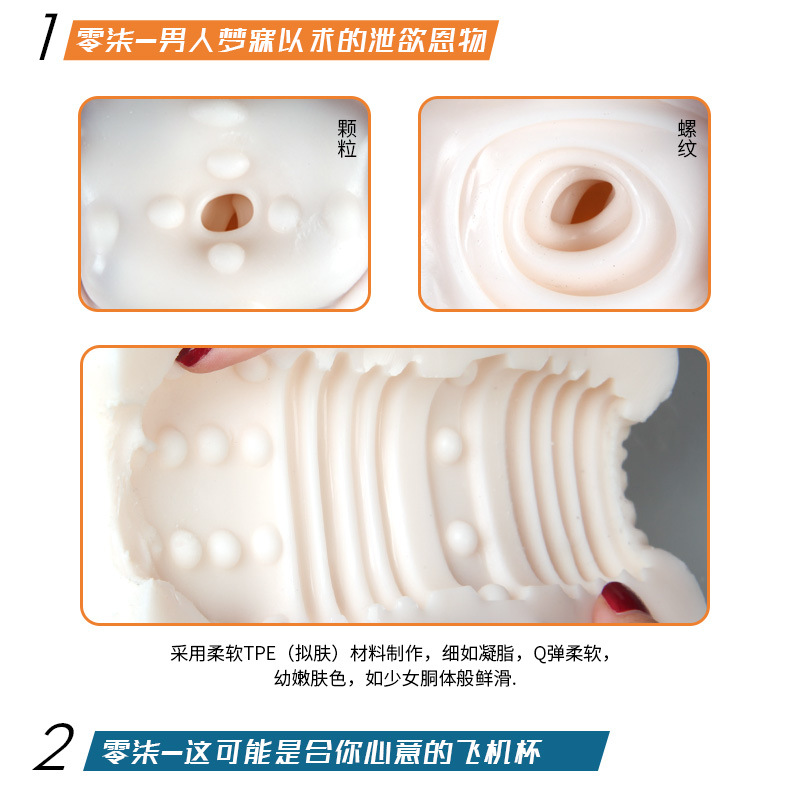 1 零柒一男人梦寐以求的泄欲恩物

颗粒

螺纹

采用柔软TPE（拟肤）材料制作，细如凝脂，Q弹柔软，幼嫩肤色，如少女胴体般鲜滑.

2 零柒一这可能是合你心意的飞机杯